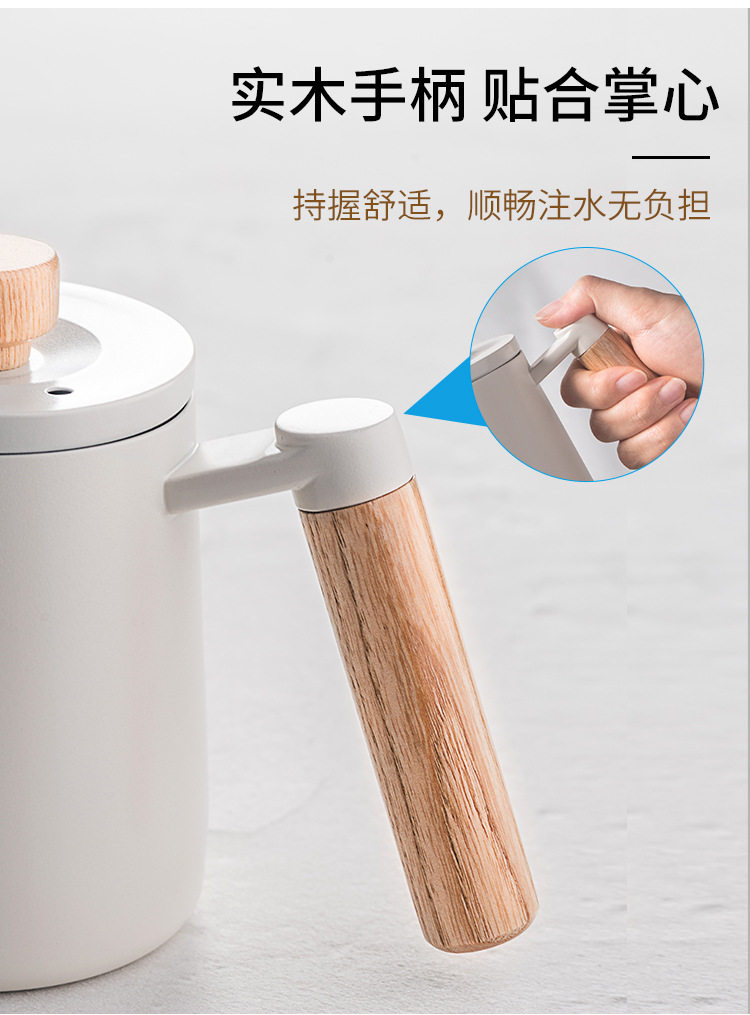 实木手柄 贴合掌心

持握舒适，顺畅注水无负担