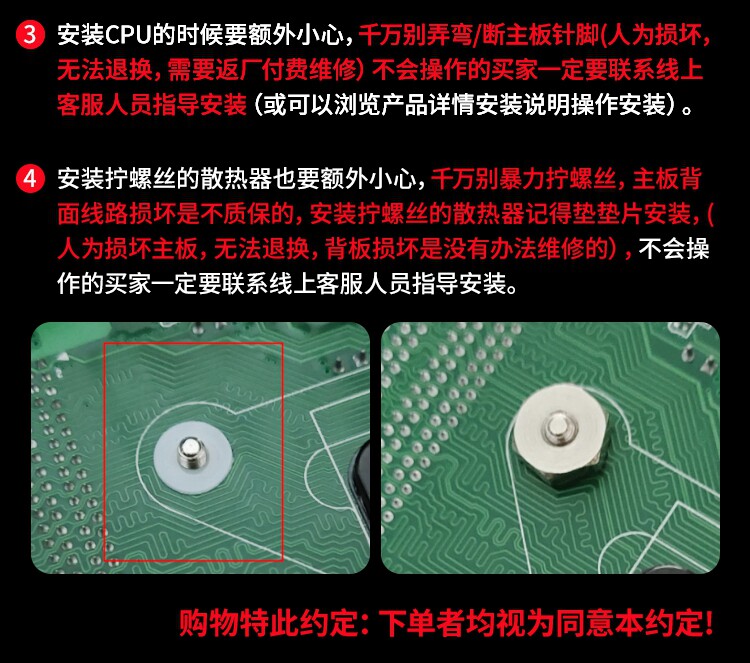 3 安装CPU的时候要额外小心，千万别弄弯/断主板针脚(人为损坏，无法退换，需要返厂付费维修) 不会操作的买家一定要联系线上客服人员指导安装（或可以浏览产品详情安装说明操作安装）。

4 安装拧螺丝的散热器也要额外小心，千万别暴力拧螺丝，主板背面线路损坏是不质保的，安装拧螺丝的散热器记得垫垫片安装，(人为损坏主板，无法退换，背板损坏是没有办法维修的)，不会操作的买家一定要联系线上客服人员指导安装。

购物特此约定：下单者均视为同意本约定！