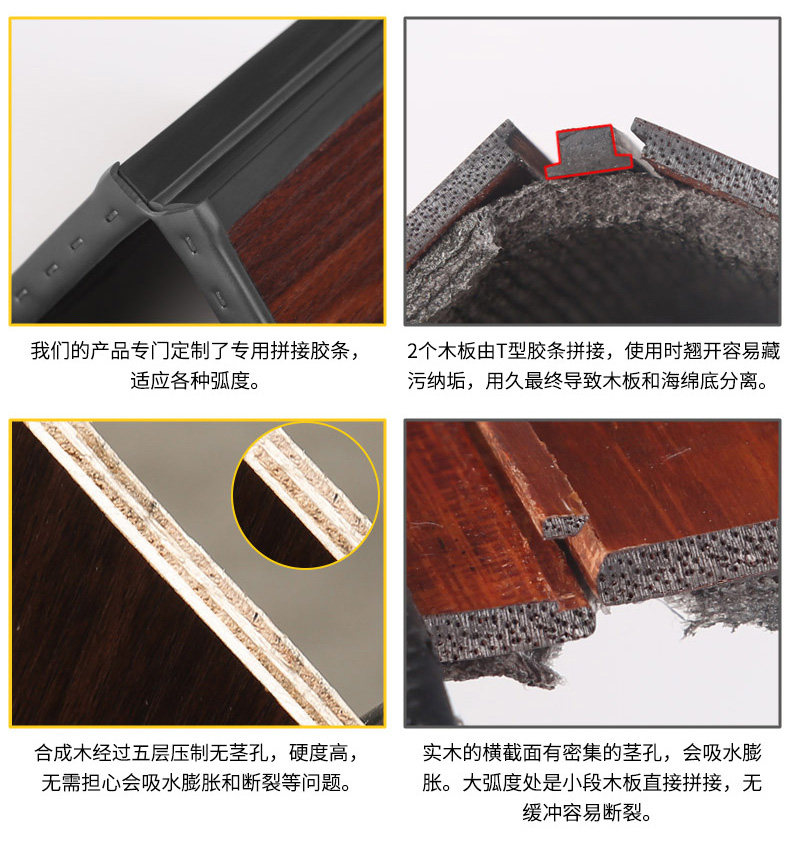 我们的产品专门定制了专用拼接胶条，适应各种弧度。

2个木板由T型胶条拼接，使用时翘开容易藏污纳垢，用久最终导致木板和海绵底分离。

合成木经过五层压制无茎孔，硬度高，无需担心会吸水膨胀和断裂等问题。

实木的横截面有密集的茎孔，会吸水膨胀。大弧度处是小段木板直接拼接，无缓冲容易断裂。