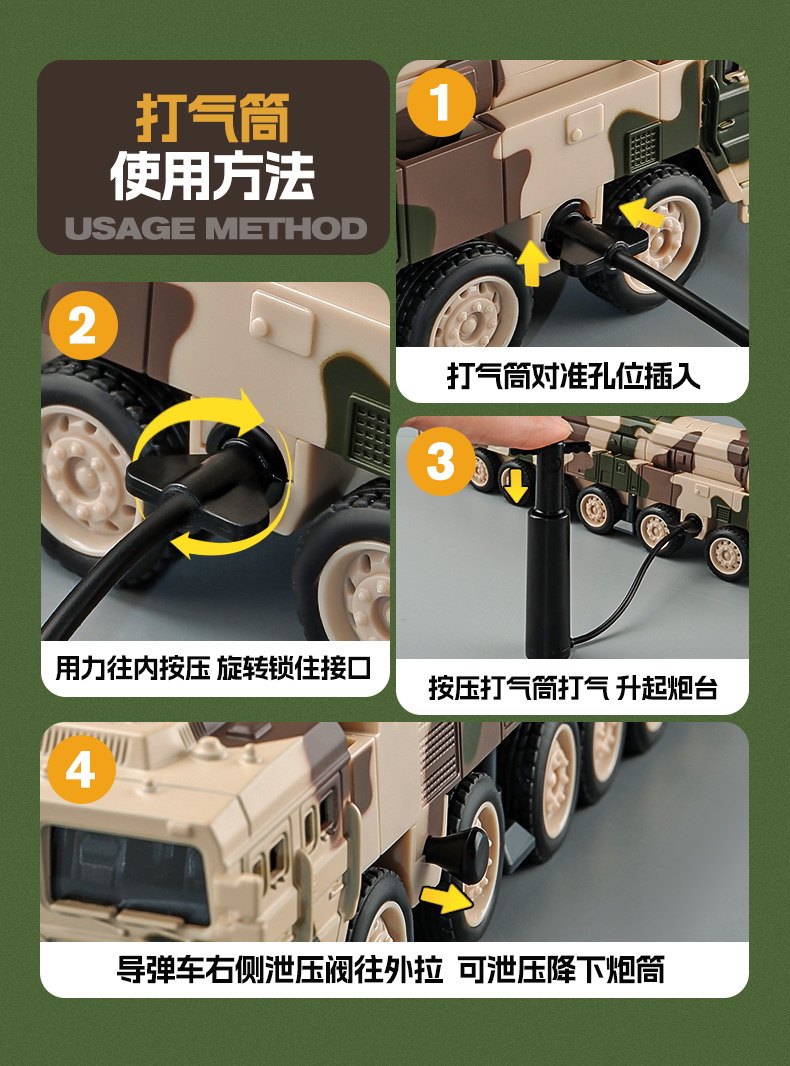 打气筒
使用方法
USAGE METHOD

1
打气筒对准孔位插入

2
用力往内按压 旋转锁住接口

3
按压打气筒打气 升起炮台

4
导弹车右侧泄压阀往外拉 可泄压降下炮筒