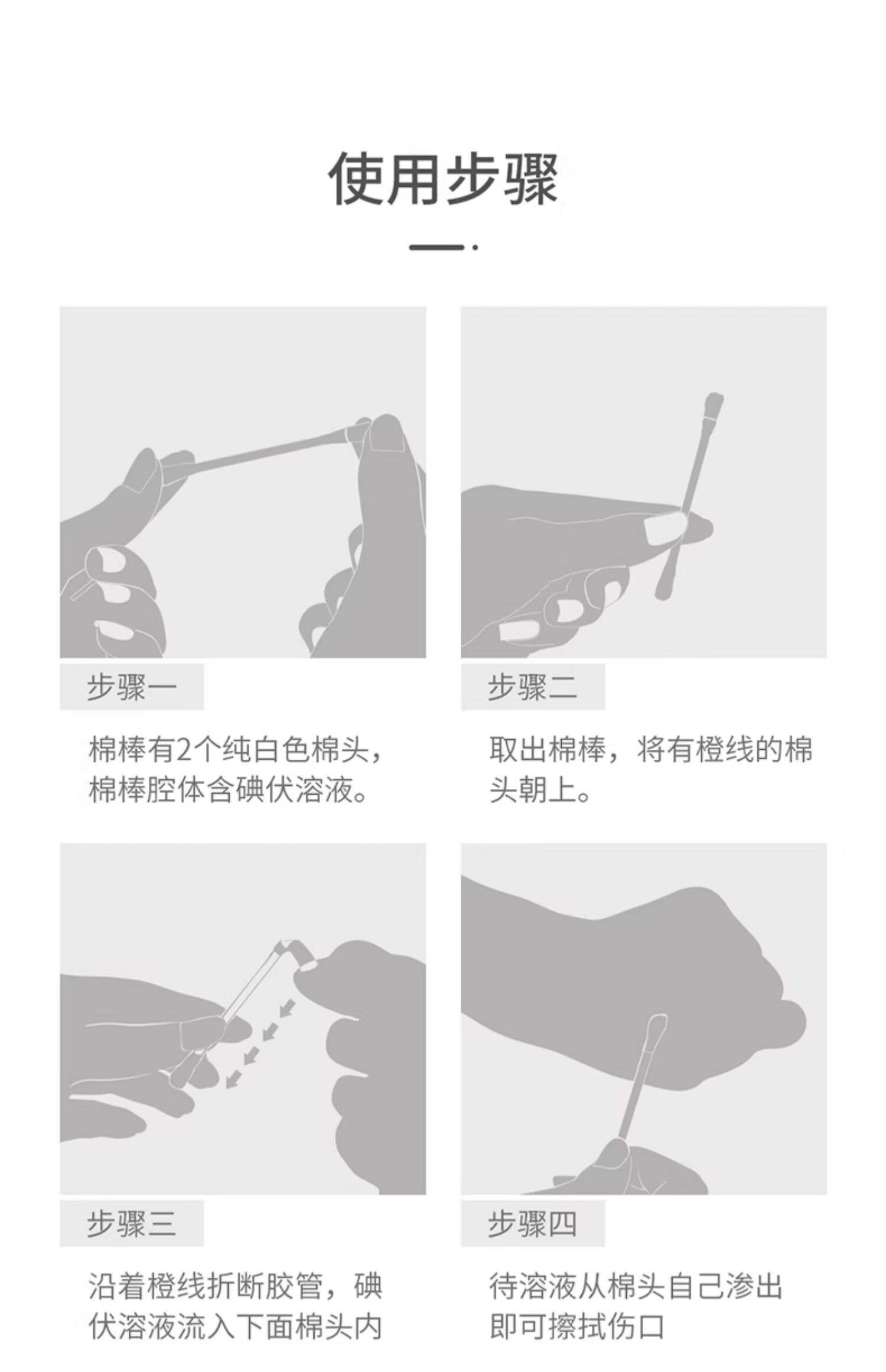 使用步骤

步骤一

棉棒有2个纯白色棉头，棉棒腔体含碘伏溶液。

步骤二

取出棉棒，将有橙线的棉头朝上。

步骤三

沿着橙线折断胶管，碘伏溶液流入下面棉头内

步骤四

待溶液从棉头自己渗出即可擦拭伤口