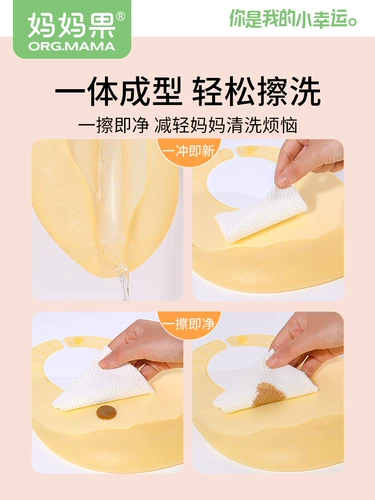 妈妈果®
ORG.MAMA

你是我的小幸运。

一体成型 轻松擦洗
一擦即净 减轻妈妈清洗烦恼

一冲即新

一擦即净