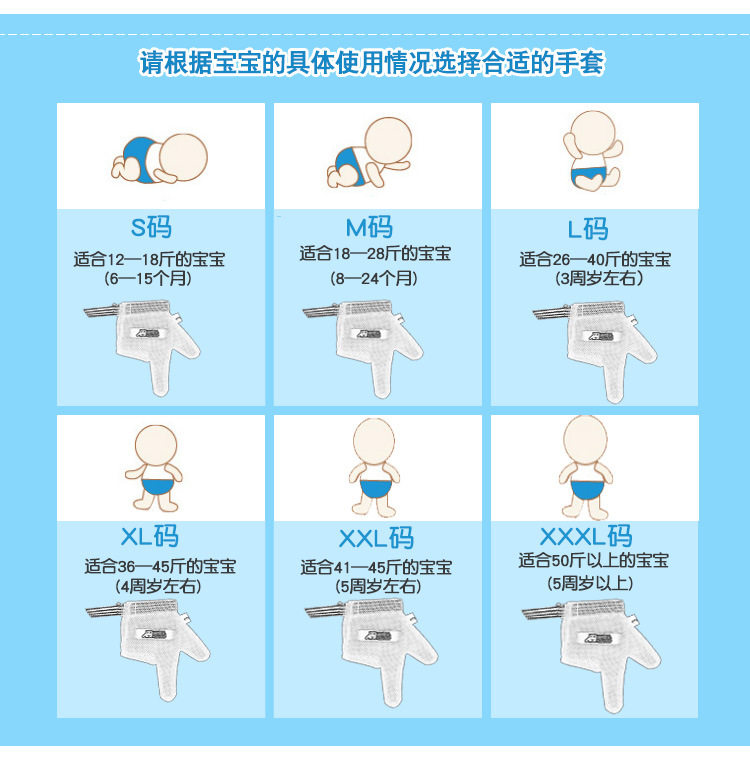 请根据宝宝的具体使用情况选择合适的手套

S码
适合12—18斤的宝宝
（6—15个月）

M码
适合18—28斤的宝宝
（8—24个月）

L码
适合26—40斤的宝宝
（3周岁左右）

XL码
适合36—45斤的宝宝
（4周岁左右）

XXL码
适合41—45斤的宝宝
（5周岁左右）

XXXL码
适合50斤以上的宝宝
（5周岁以上）