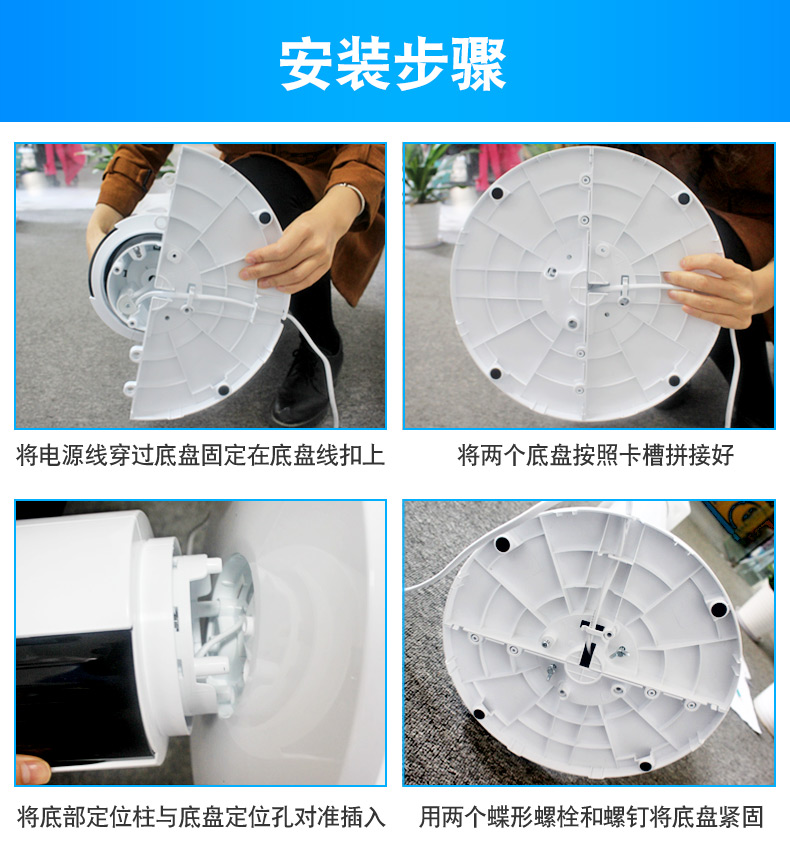 安装步骤

将电源线穿过底盘固定在底盘线扣上

将两个底盘按照卡槽拼接好

将底部定位柱与底盘定位孔对准插入

用两个蝶形螺栓和螺钉将底盘紧固