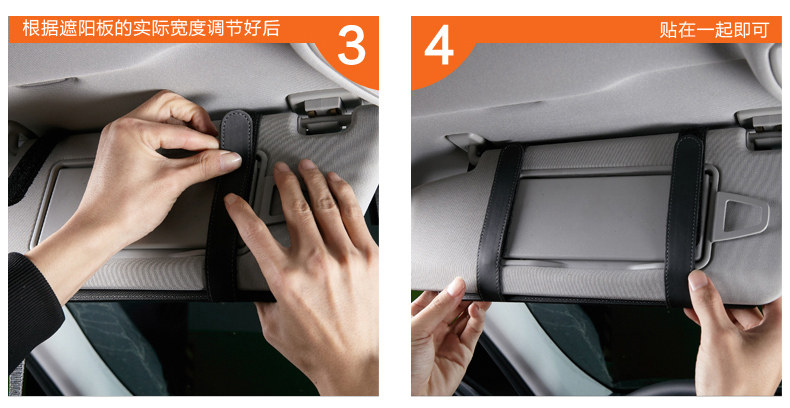 根据遮阳板的实际宽度调节好后

3

4

贴在一起即可