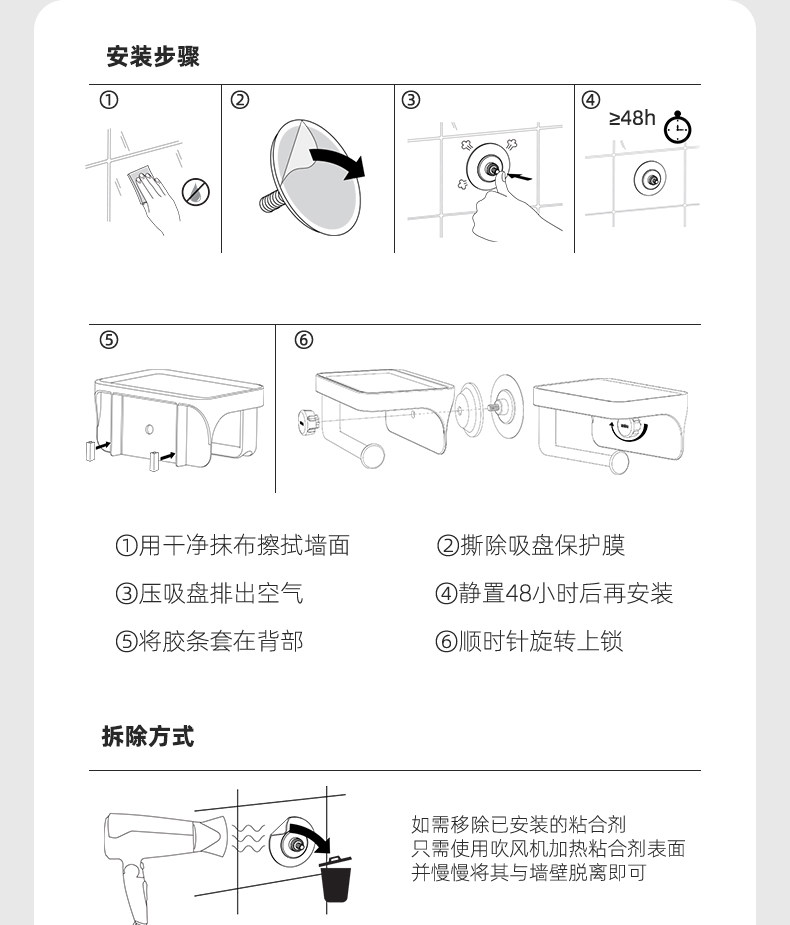 安装步骤

①

②

③

④ ≥48h

⑤

⑥

①用干净抹布擦拭墙面
②撕除吸盘保护膜
③压吸盘排出空气
④静置48小时后再安装
⑤将胶条套在背部
⑥顺时针旋转上锁

拆除方式

如需移除已安装的粘合剂
只需使用吹风机加热粘合剂表面
并慢慢将其与墙壁脱离即可