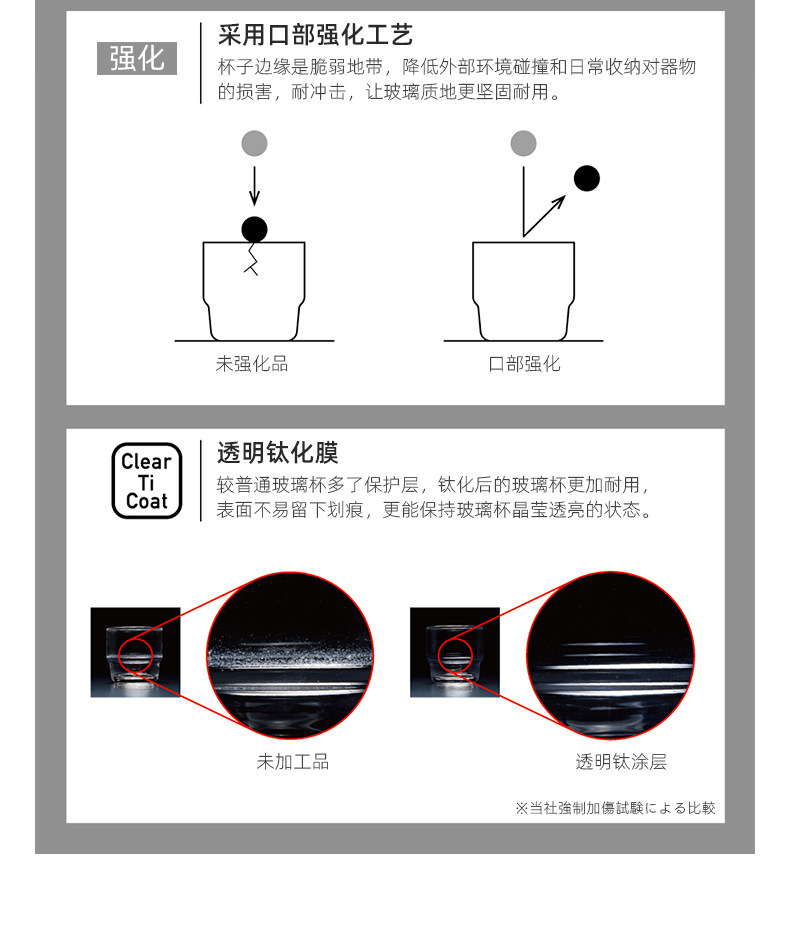 强化

采用口部强化工艺

杯子边缘是脆弱地带，降低外部环境碰撞和日常收纳对器物的损害，耐冲击，让玻璃质地更坚固耐用。

未强化品

口部强化

Clear Ti Coat

透明钛化膜

较普通玻璃杯多了保护层，钛化后的玻璃杯更加耐用，表面不易留下划痕，更能保持玻璃杯晶莹透亮的状态。

未加工品

透明钛涂层

※当社強制加傷試験による比較