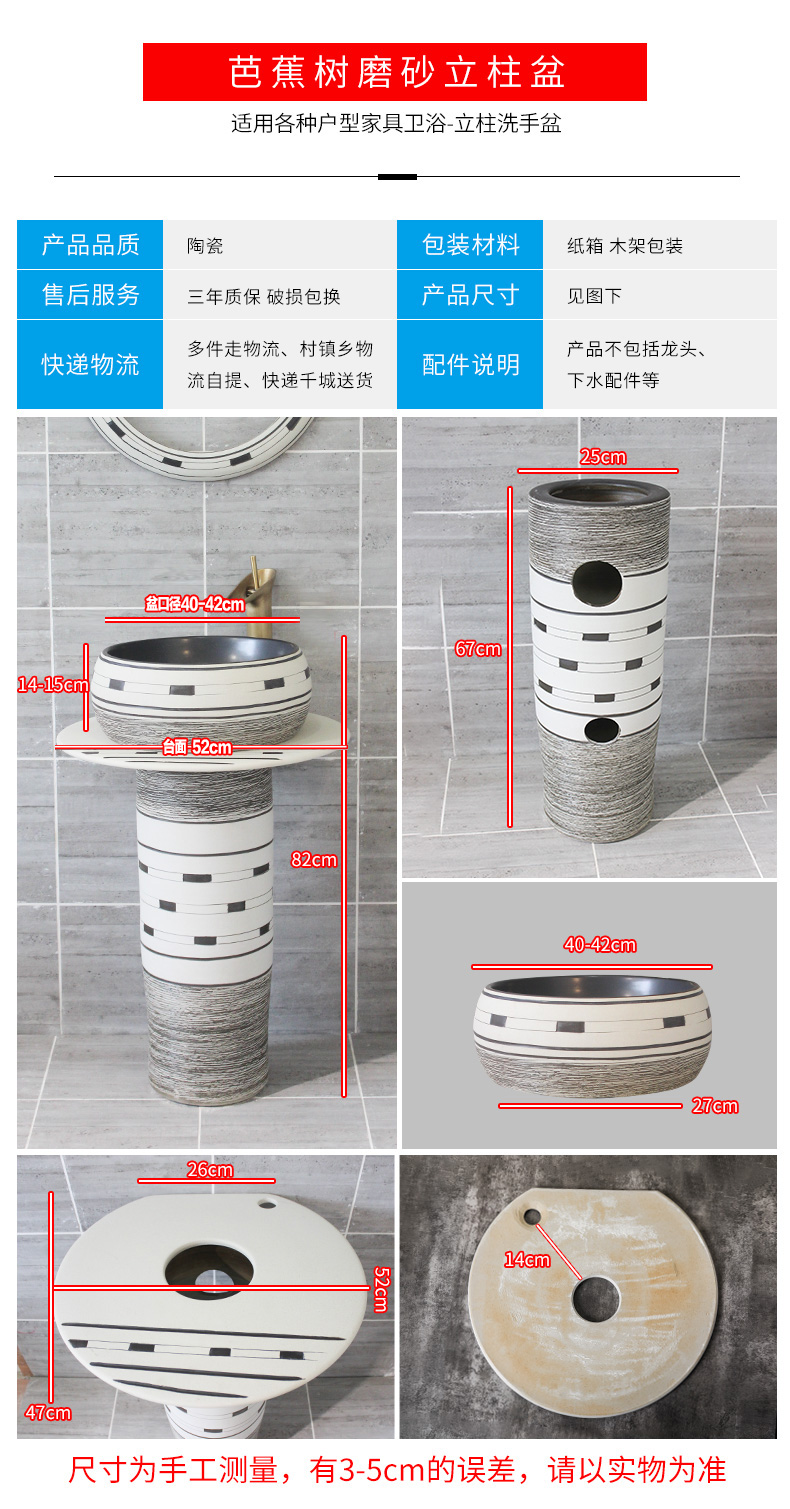 芭蕉树磨砂立柱盆

适用各种户型家具卫浴-立柱洗手盆

| 产品品质 | 陶瓷 | 包装材料 | 纸箱 木架包装 |
|---|---|---|---|
| 售后服务 | 三年质保 破损包换 | 产品尺寸 | 见图下 |
| 快递物流 | 多件走物流、村镇乡物流自提、快递千城送货 | 配件说明 | 产品不包括龙头、下水配件等 |

盆口径40-42cm

14-15cm

台面 52cm

82cm

25cm

67cm

40-42cm

27cm

26cm

52cm

47cm

14cm

尺寸为手工测量，有3-5cm的误差，请以实物为准