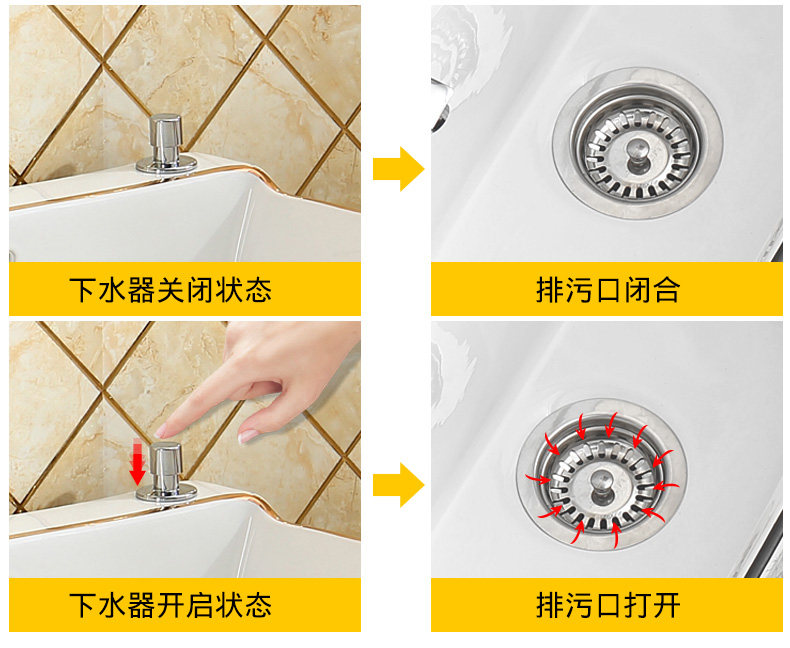 下水器关闭状态

排污口闭合

下水器开启状态

排污口打开