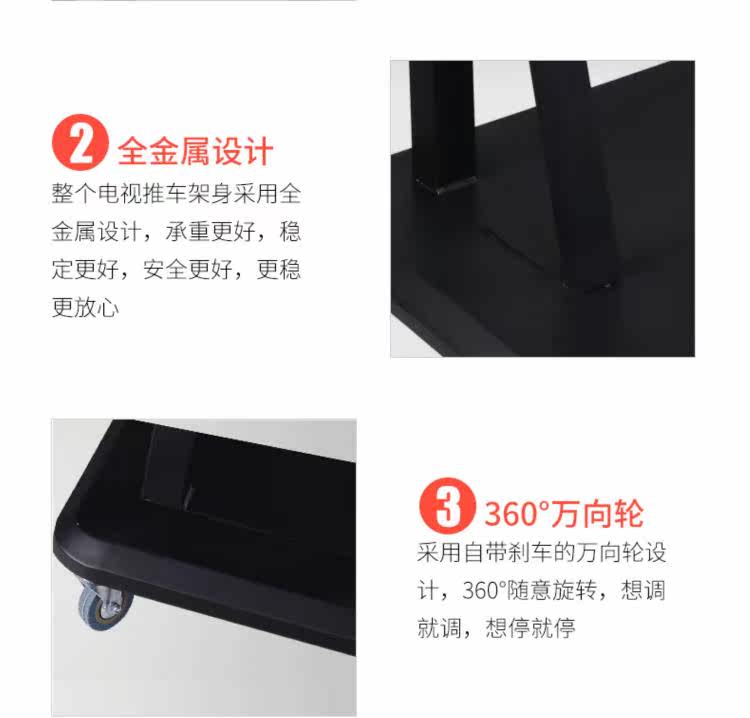 2 全金属设计

整个电视推车架身采用全金属设计，承重更好，稳定更好，安全更好，更稳更放心

3 360°万向轮

采用自带刹车的万向轮设计，360°随意旋转，想调就调，想停就停