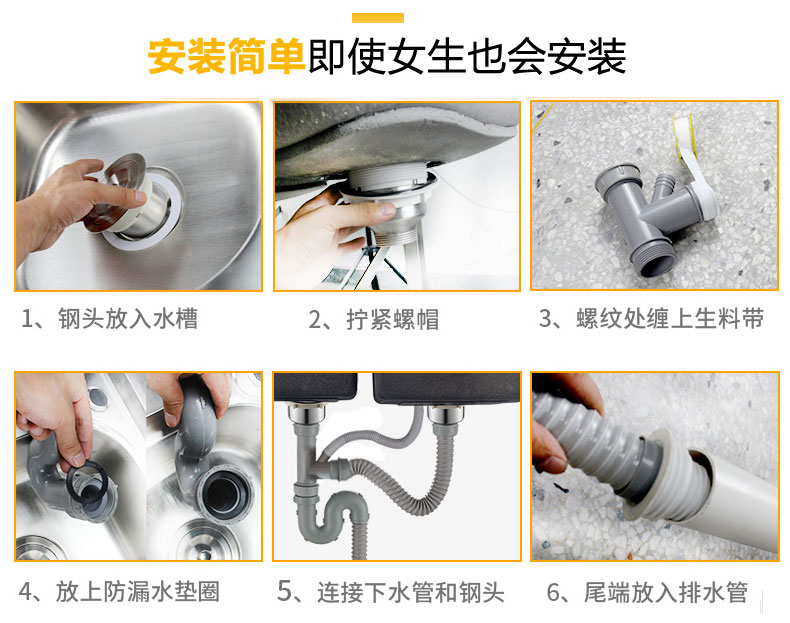 安装简单即使女生也会安装

1、钢头放入水槽

2、拧紧螺帽

3、螺纹处缠上生料带

4、放上防漏水垫圈

5、连接下水管和钢头

6、尾端放入排水管