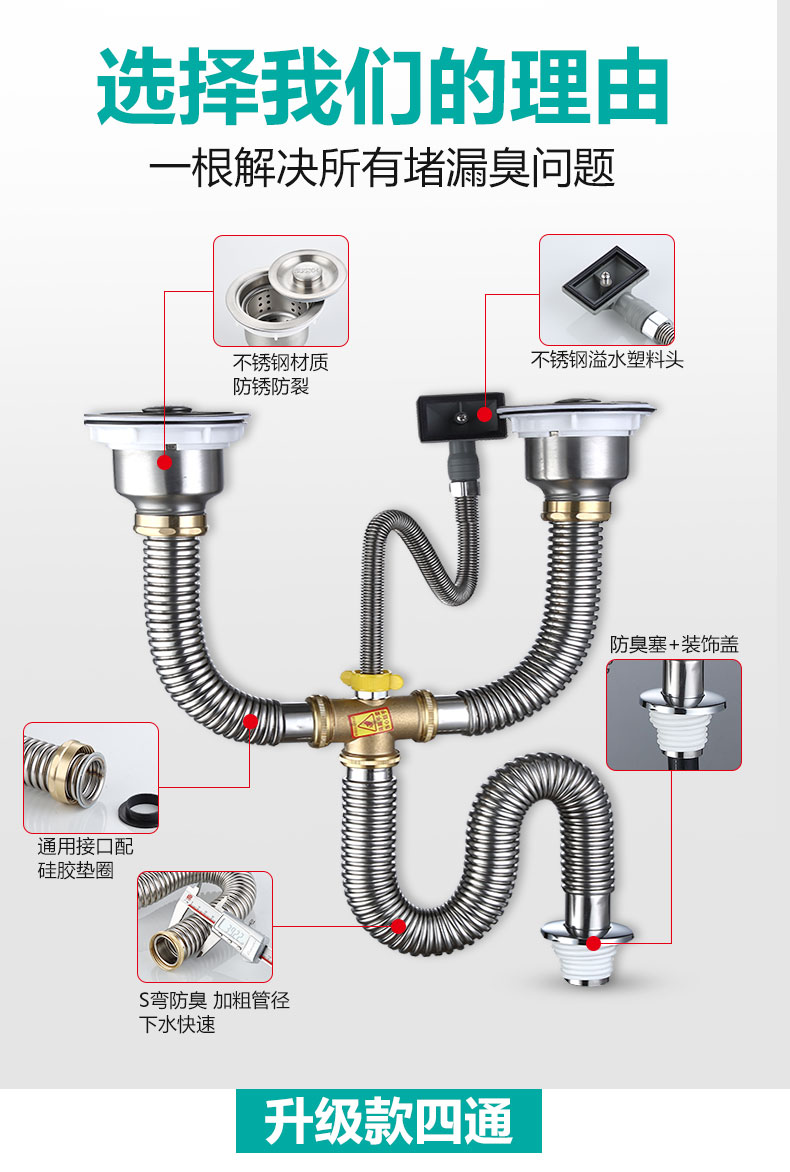 选择我们的理由

一根解决所有堵漏臭问题

不锈钢材质
防锈防裂

不锈钢溢水塑料头

防臭塞+装饰盖

通用接口配
硅胶垫圈

S弯防臭 加粗管径
下水快速

升级款四通