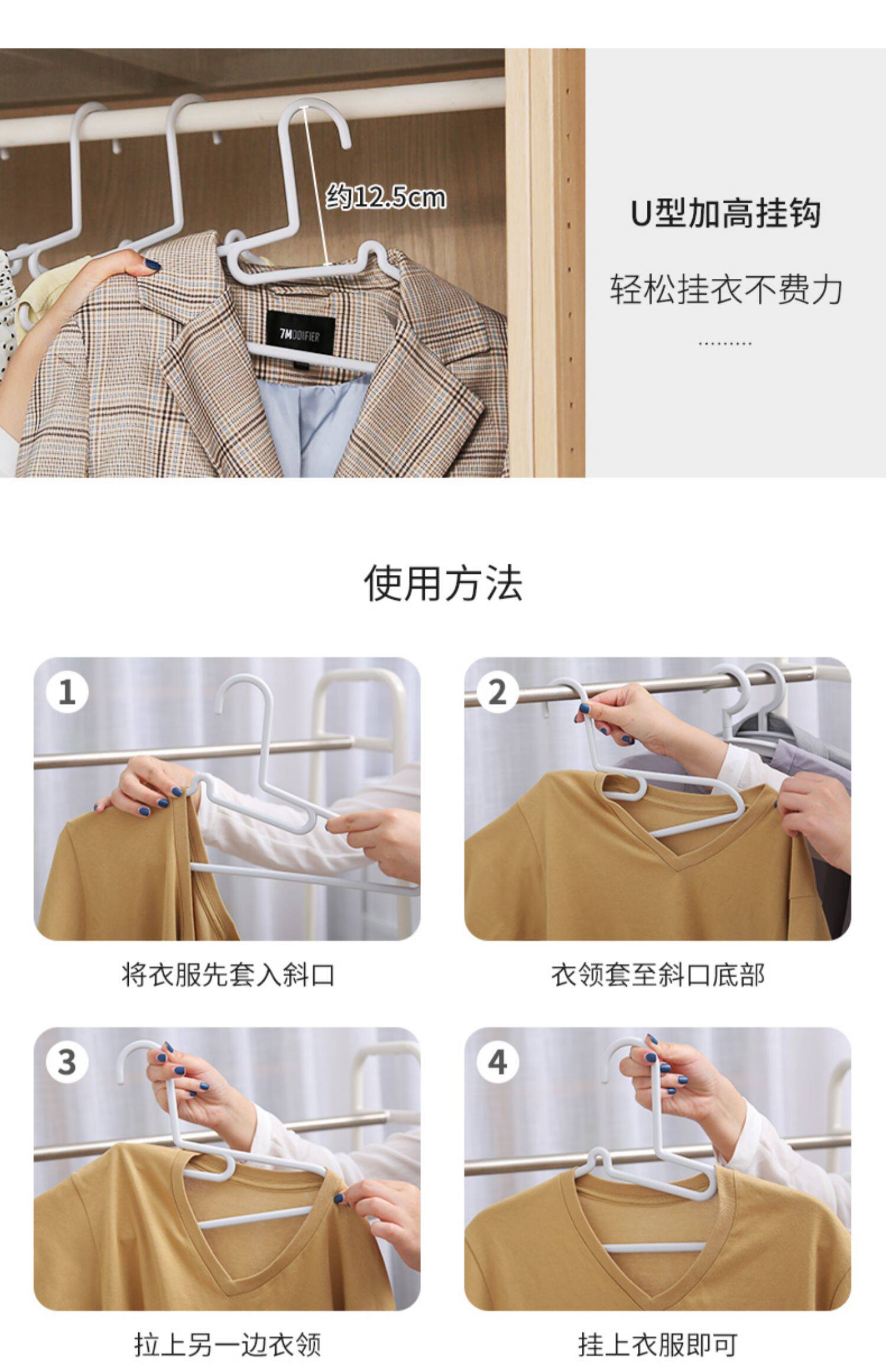 约12.5cm

7MODIFIER

U型加高挂钩

轻松挂衣不费力

.........

使用方法

1

将衣服先套入斜口

2

衣领套至斜口底部

3

拉上另一边衣领

4

挂上衣服即可