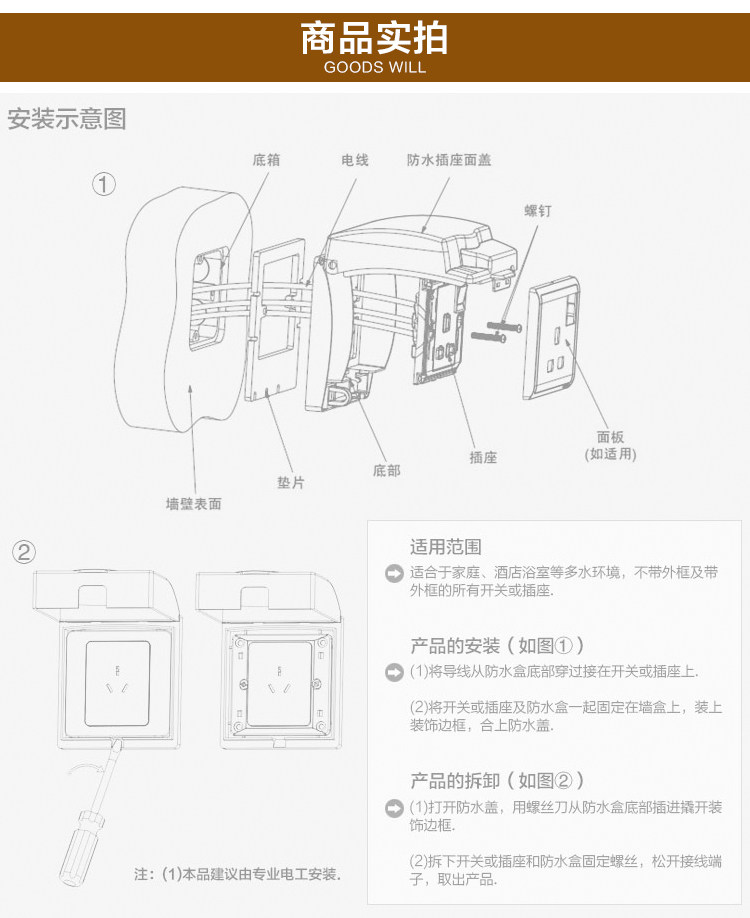 商品实拍
GOODS WILL

安装示意图

①

底箱
电线
防水插座面盖
螺钉
面板
(如适用)
插座
底部
垫片
墙壁表面

②

注：(1)本品建议由专业电工安装.

适用范围

适合于家庭、酒店浴室等多水环境，不带外框及带外框的所有开关或插座.

产品的安装（如图①）

(1)将导线从防水盒底部穿过接在开关或插座上.

(2)将开关或插座及防水盒一起固定在墙盒上，装上装饰边框，合上防水盖.

产品的拆卸（如图②）

(1)打开防水盖，用螺丝刀从防水盒底部插进撬开装饰边框.

(2)拆下开关或插座和防水盒固定螺丝，松开接线端子，取出产品.