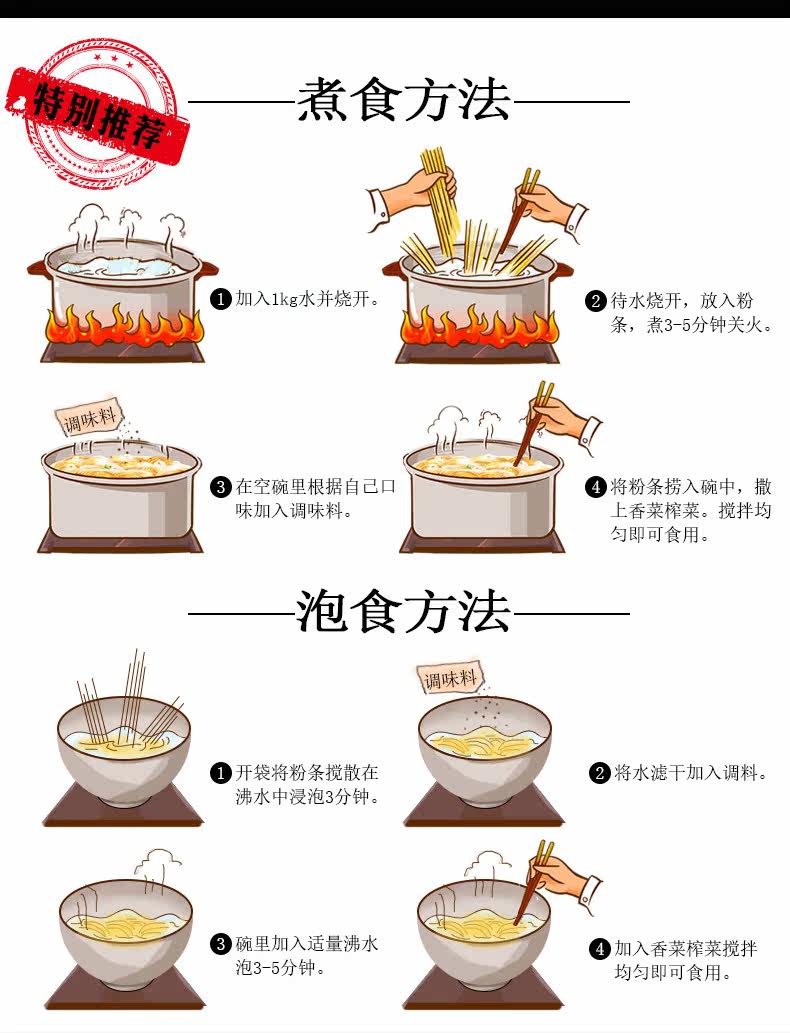 特别推荐

煮食方法

❶ 加入1kg水并烧开。

❷ 待水烧开，放入粉条，煮3-5分钟关火。

调味料

❸ 在空碗里根据自己口味加入调味料。

❹ 将粉条捞入碗中，撒上香菜榨菜。搅拌均匀即可食用。

泡食方法

❶ 开袋将粉条搅散在沸水中浸泡3分钟。

调味料

❷ 将水滤干加入调料。

❸ 碗里加入适量沸水泡3-5分钟。

❹ 加入香菜榨菜搅拌均匀即可食用。