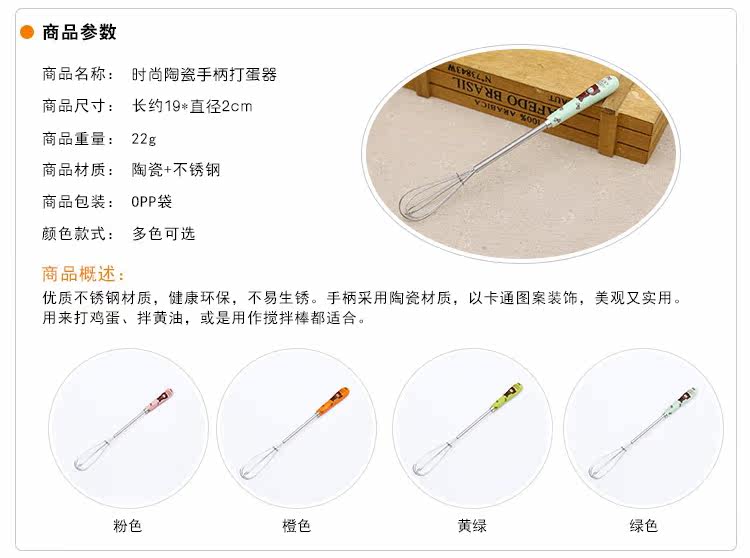 商品参数

商品名称： 时尚陶瓷手柄打蛋器

商品尺寸： 长约19*直径2cm

商品重量： 22g

商品材质： 陶瓷+不锈钢

商品包装： OPP袋

颜色款式： 多色可选

CAFEDO BRASIL

100% ARABICA

商品概述：

优质不锈钢材质，健康环保，不易生锈。手柄采用陶瓷材质，以卡通图案装饰，美观又实用。用来打鸡蛋、拌黄油，或是用作搅拌棒都适合。

粉色

橙色

黄绿

绿色