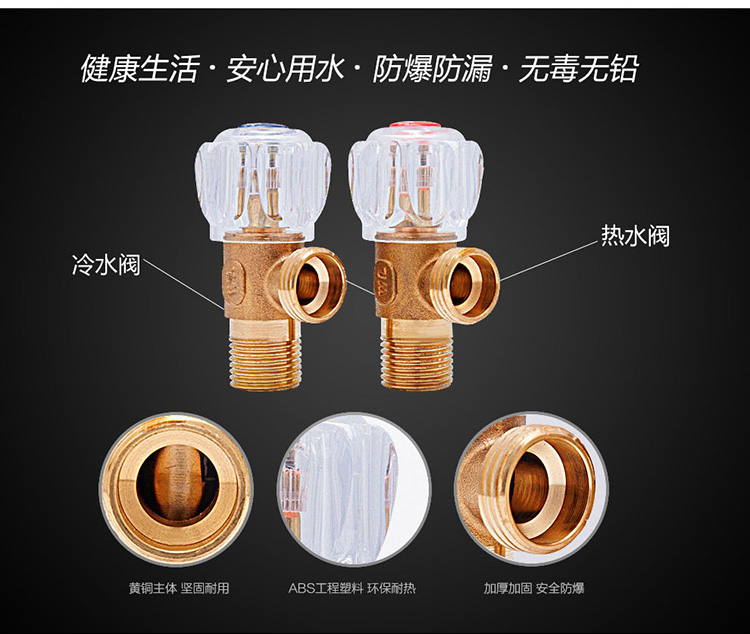 健康生活 · 安心用水 · 防爆防漏 · 无毒无铅

冷水阀

热水阀

黄铜主体 坚固耐用

ABS工程塑料 环保耐热

加厚加固 安全防爆