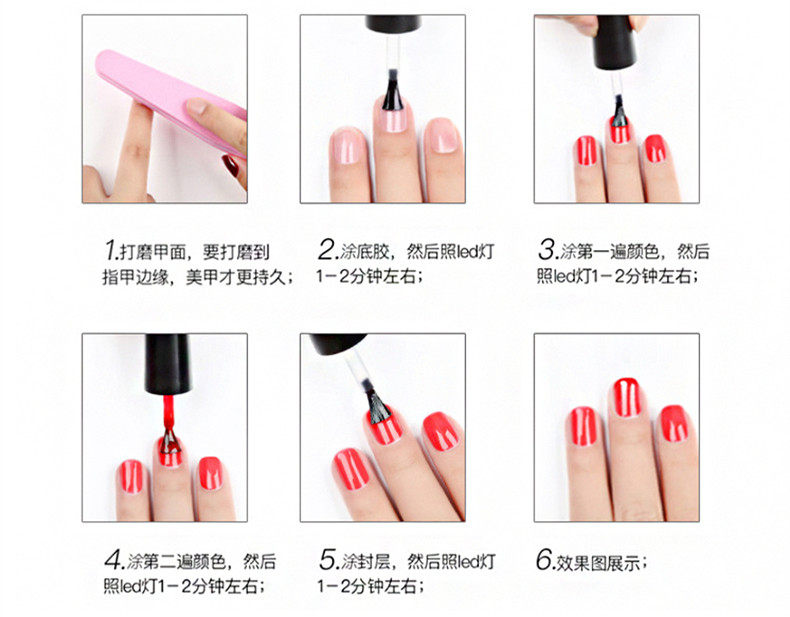 1.打磨甲面，要打磨到指甲边缘，美甲才更持久；

2.涂底胶，然后照led灯1－2分钟左右；

3.涂第一遍颜色，然后照led灯1－2分钟左右；

4.涂第二遍颜色，然后照led灯1－2分钟左右；

5.涂封层，然后照led灯1－2分钟左右；

6.效果图展示；