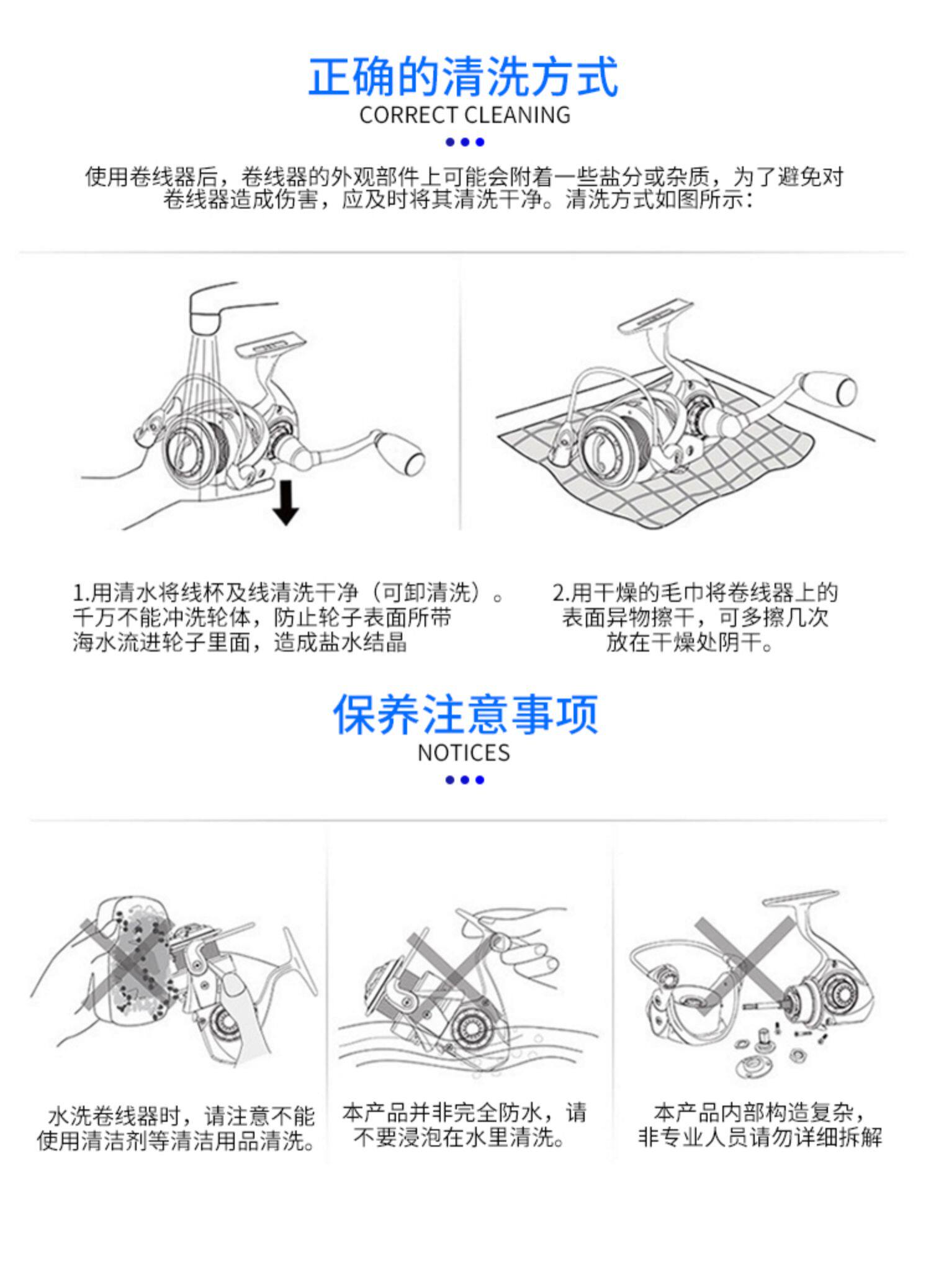 正确的清洗方式
CORRECT CLEANING

使用卷线器后，卷线器的外观部件上可能会附着一些盐分或杂质，为了避免对卷线器造成伤害，应及时将其清洗干净。清洗方式如图所示：

1.用清水将线杯及线清洗干净（可卸清洗）。千万不能冲洗轮体，防止轮子表面所带海水流进轮子里面，造成盐水结晶

2.用干燥的毛巾将卷线器上的表面异物擦干，可多擦几次放在干燥处阴干。

保养注意事项
NOTICES

水洗卷线器时，请注意不能使用清洁剂等清洁用品清洗。

本产品并非完全防水，请不要浸泡在水里清洗。

本产品内部构造复杂，非专业人员请勿详细拆解