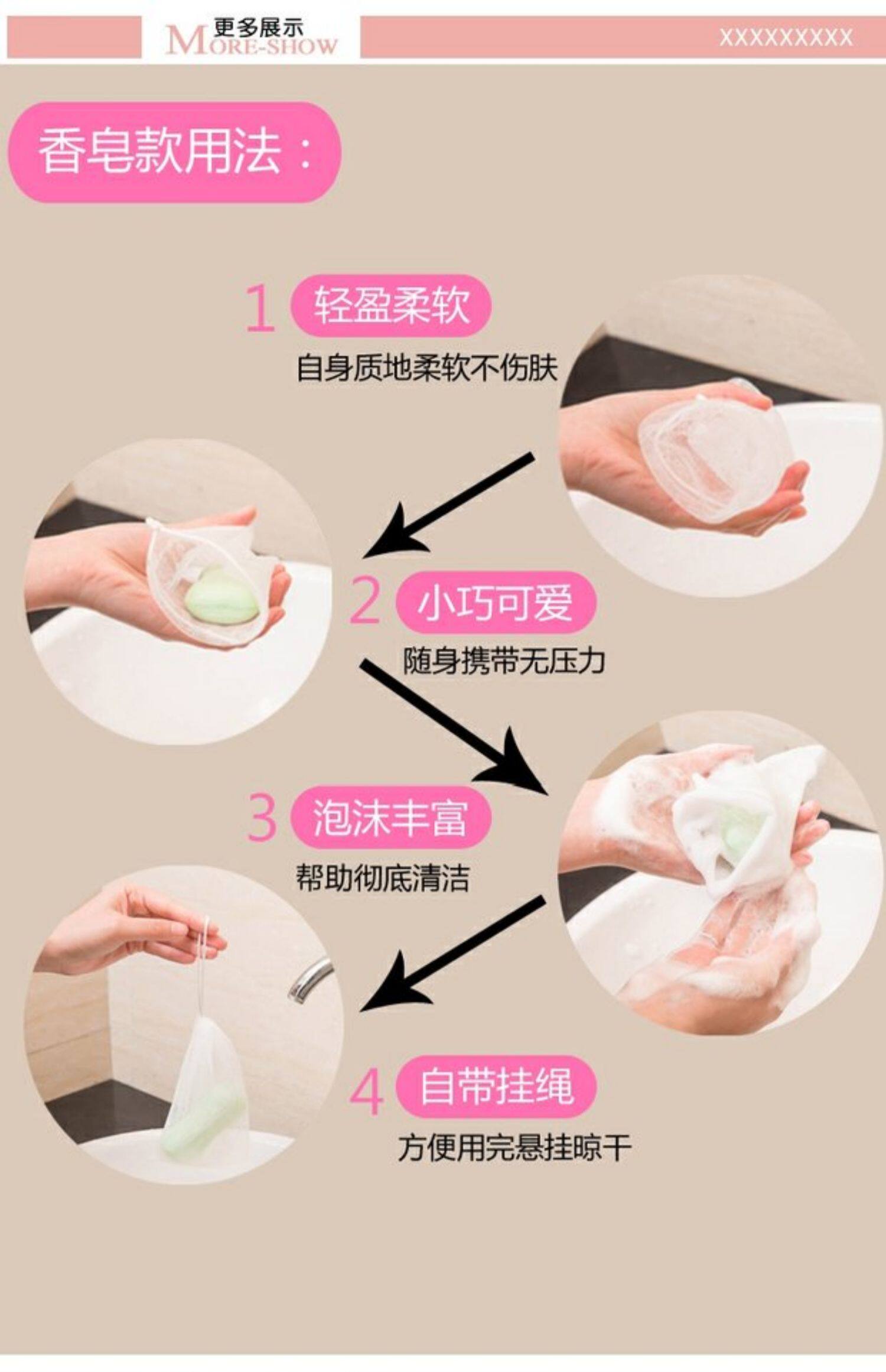 更多展示
MORE-SHOW

XXXXXXXXX

香皂款用法：

1 轻盈柔软
自身质地柔软不伤肤

2 小巧可爱
随身携带无压力

3 泡沫丰富
帮助彻底清洁

4 自带挂绳
方便用完悬挂晾干