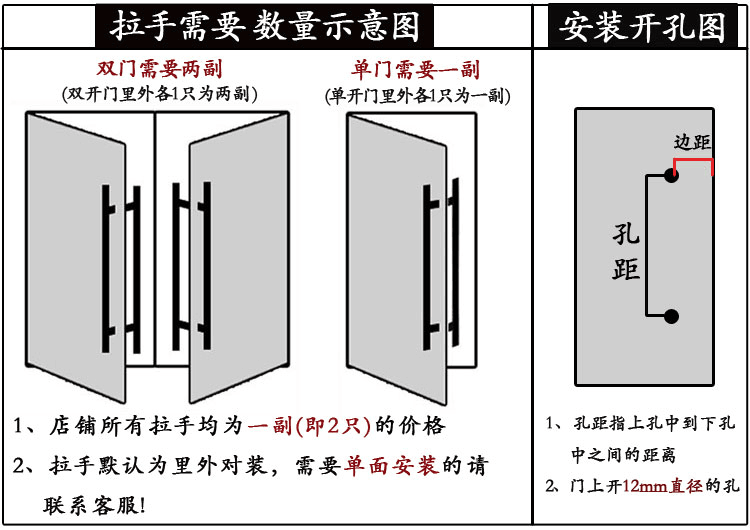 拉手需要数量示意图

双门需要两副
(双开门里外各1只为两副)

单门需要一副
(单开门里外各1只为一副)

1、店铺所有拉手均为一副(即2只)的价格

2、拉手默认为里外对装，需要单面安装的请联系客服!

安装开孔图

边距

孔距

1、孔距指上孔中到下孔中之间的距离

2、门上开12mm直径的孔