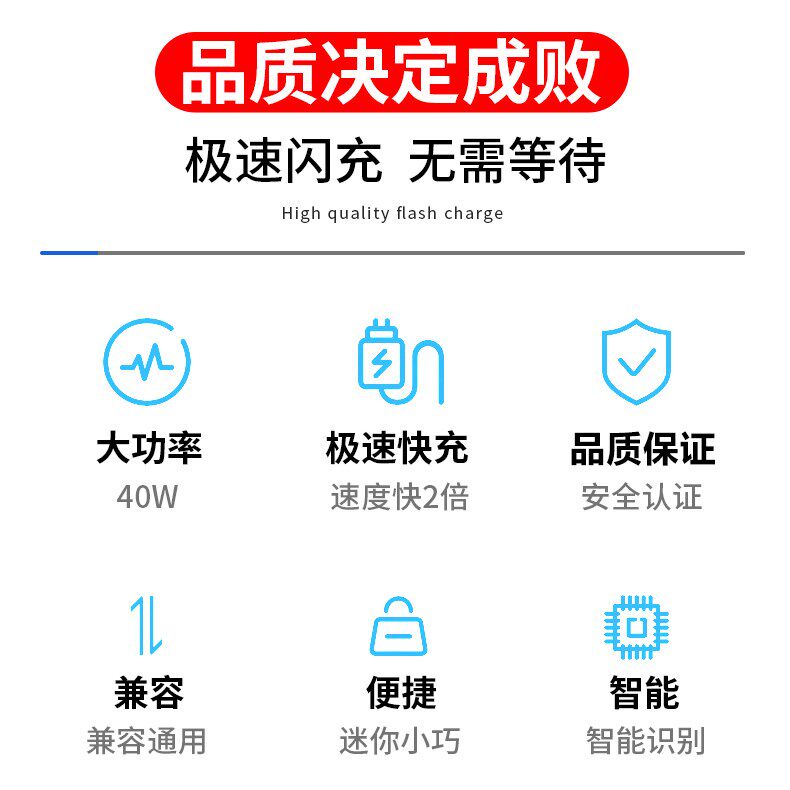 品质决定成败

极速闪充 无需等待

High quality flash charge

大功率
40W

极速快充
速度快2倍

品质保证
安全认证

兼容
兼容通用

便捷
迷你小巧

智能
智能识别