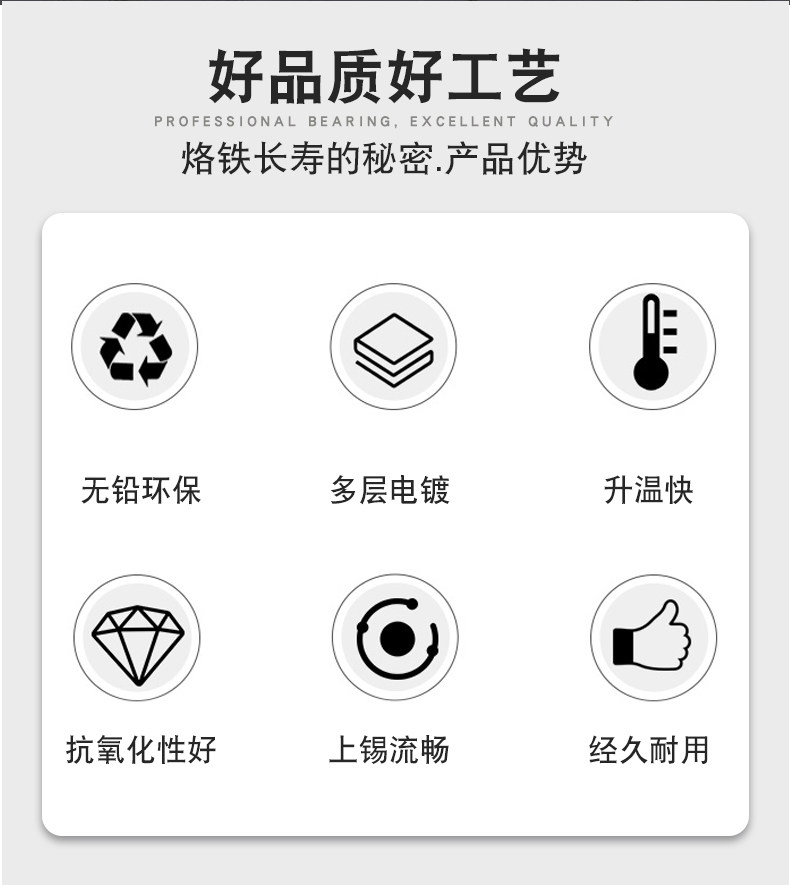 好品质好工艺

PROFESSIONAL BEARING, EXCELLENT QUALITY

烙铁长寿的秘密.产品优势

无铅环保

多层电镀

升温快

抗氧化性好

上锡流畅

经久耐用