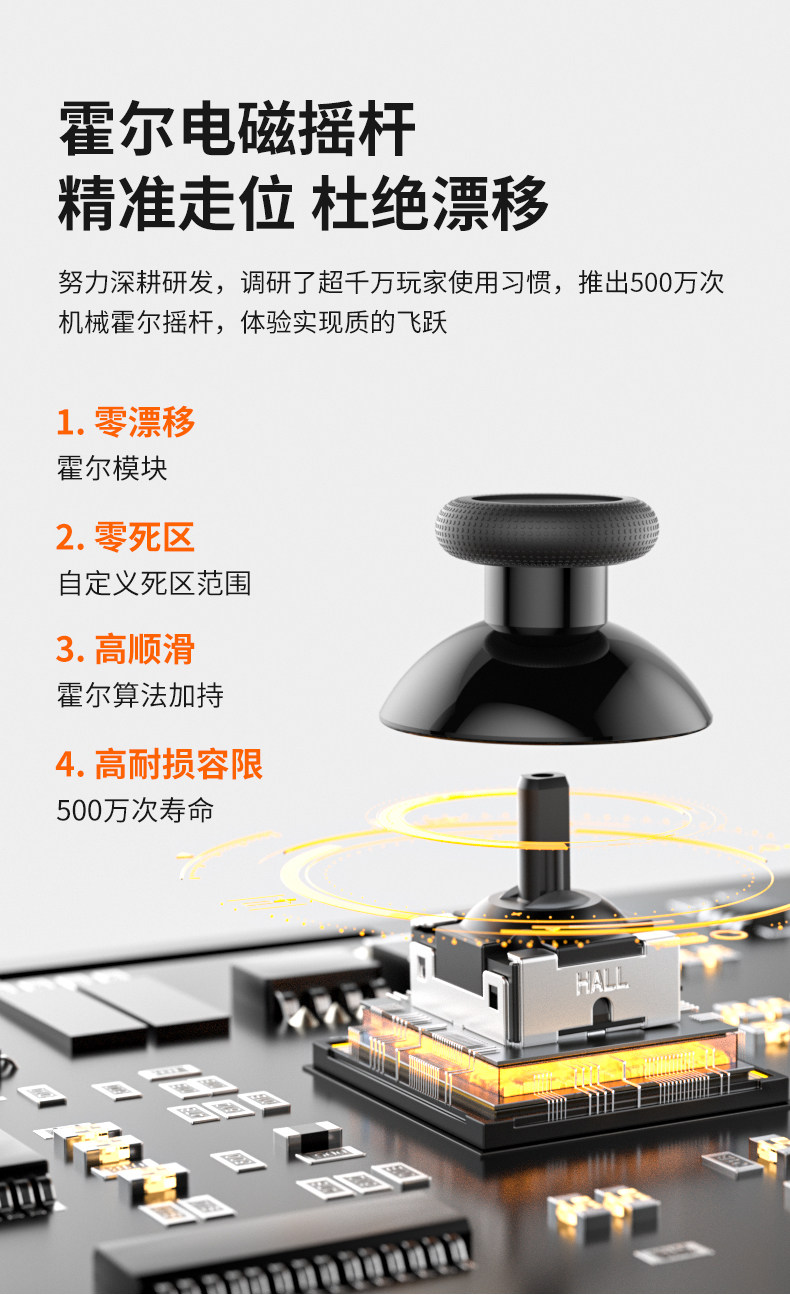 霍尔电磁摇杆
精准走位 杜绝漂移

努力深耕研发，调研了超千万玩家使用习惯，推出500万次机械霍尔摇杆，体验实现质的飞跃

1. 零漂移
霍尔模块

2. 零死区
自定义死区范围

3. 高顺滑
霍尔算法加持

4. 高耐损容限
500万次寿命

HALL