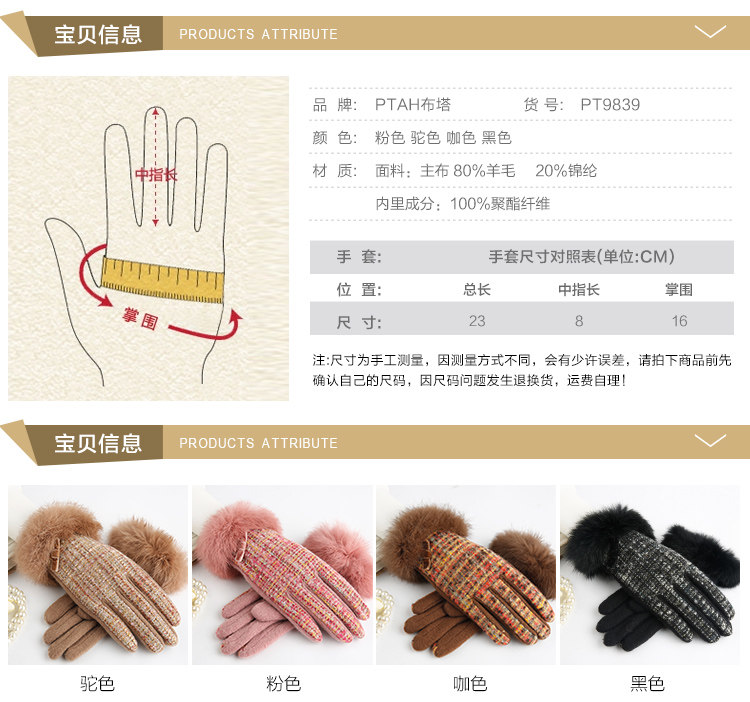 宝贝信息 PRODUCTS ATTRIBUTE

中指长

掌围

品 牌: PTAH布塔 货 号: PT9839

颜 色: 粉色 驼色 咖色 黑色

材 质: 面料：主布 80%羊毛 20%锦纶

内里成分：100%聚酯纤维

| 手 套: | 手套尺寸对照表(单位:CM) | | |
|---|---|---|---|
| 位 置: | 总长 | 中指长 | 掌围 |
| 尺 寸: | 23 | 8 | 16 |

注:尺寸为手工测量，因测量方式不同，会有少许误差，请拍下商品前先确认自己的尺码，因尺码问题发生退换货，运费自理！

宝贝信息 PRODUCTS ATTRIBUTE

驼色

粉色

咖色

黑色