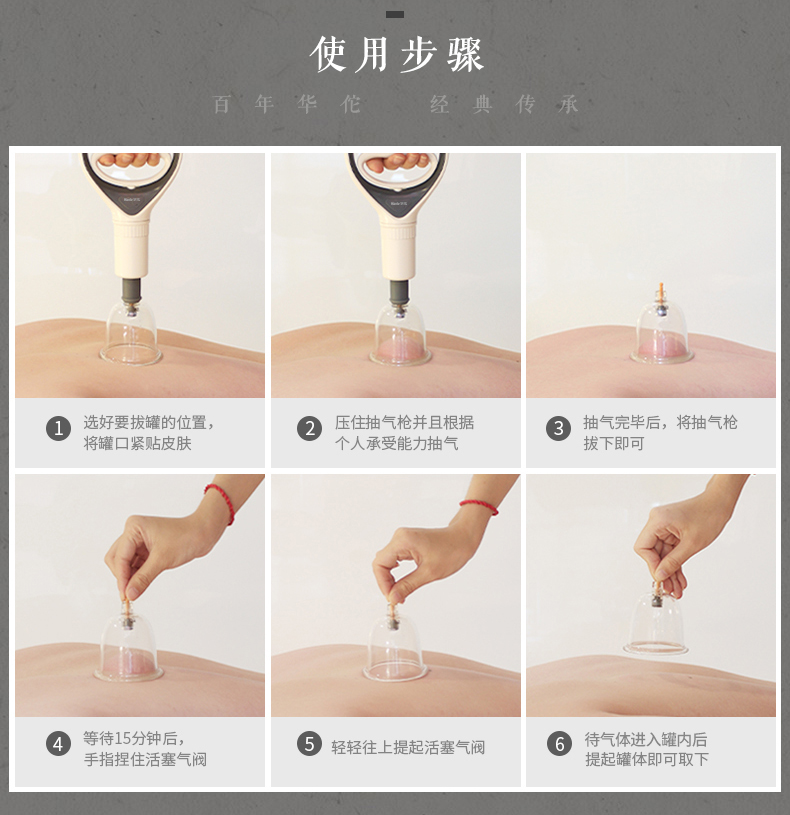 使用步骤

百年华佗 经典传承

1 选好要拔罐的位置，将罐口紧贴皮肤

2 压住抽气枪并且根据个人承受能力抽气

3 抽气完毕后，将抽气枪拔下即可

4 等待15分钟后，手指捏住活塞气阀

5 轻轻往上提起活塞气阀

6 待气体进入罐内后提起罐体即可取下