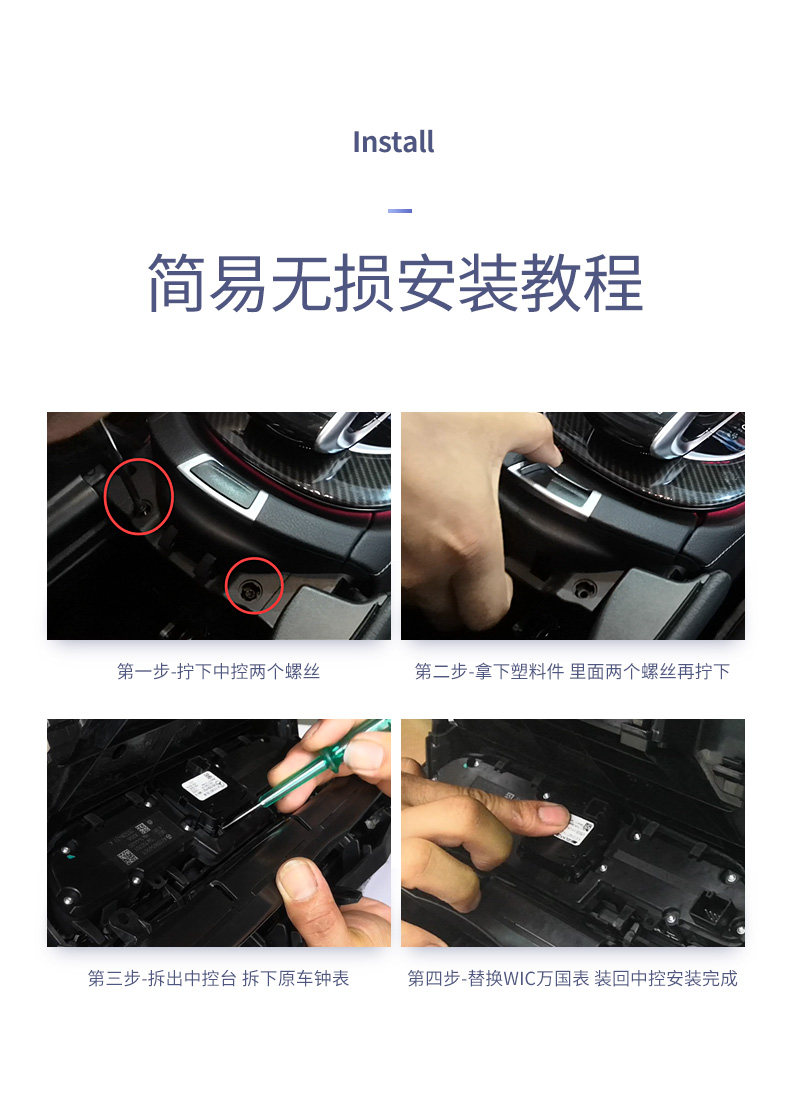 Install

简易无损安装教程

第一步-拧下中控两个螺丝

第二步-拿下塑料件 里面两个螺丝再拧下

第三步-拆出中控台 拆下原车钟表

第四步-替换WIC万国表 装回中控安装完成