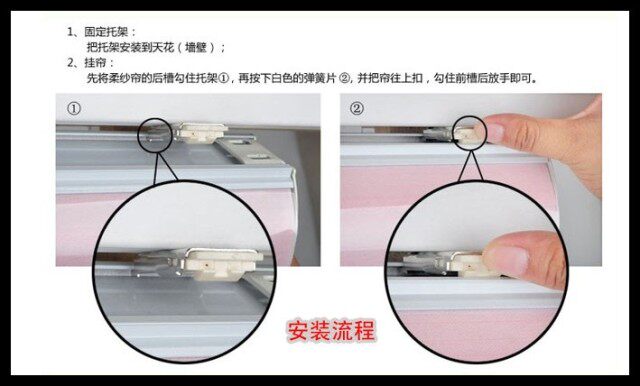 1、固定托架：
把托架安装到天花（墙壁）；
2、挂帘：
先将柔纱帘的后槽勾住托架①，再按下白色的弹簧片 ②，并把帘往上扣，勾住前槽后放手即可。

①

②

安装流程