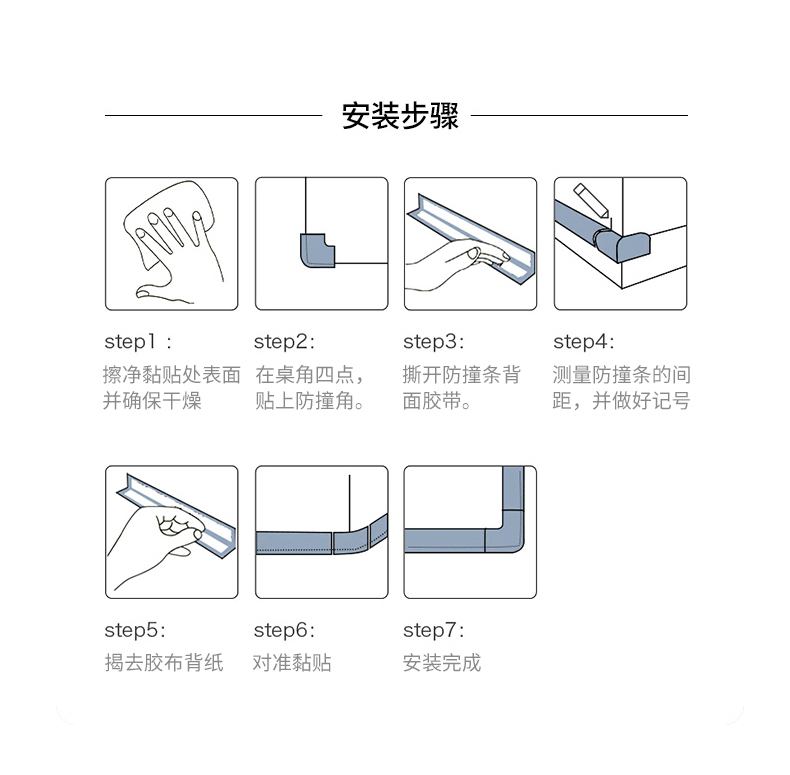 安装步骤

step1：
擦净黏贴处表面并确保干燥

step2:
在桌角四点，贴上防撞角。

step3:
撕开防撞条背面胶带。

step4:
测量防撞条的间距，并做好记号

step5:
揭去胶布背纸

step6:
对准黏贴

step7:
安装完成