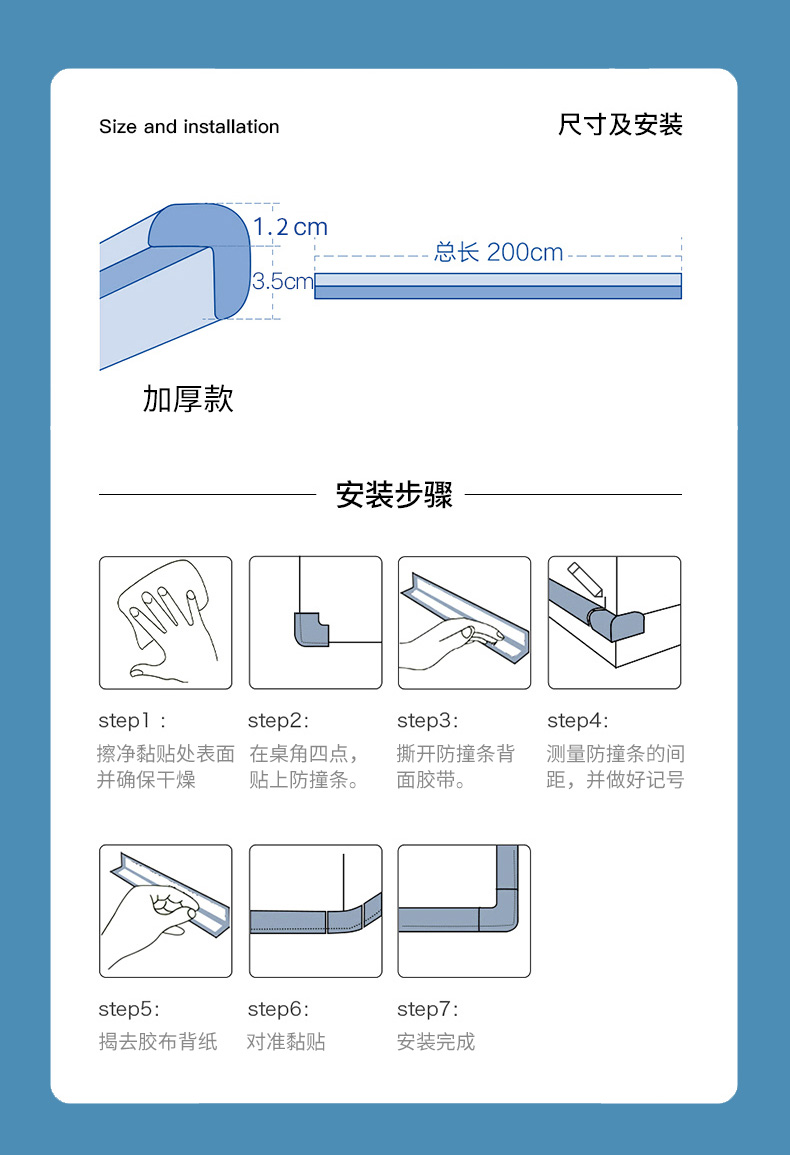 Size and installation

尺寸及安装

1.2 cm

3.5cm

总长 200cm

加厚款

安装步骤

step1：
擦净黏贴处表面并确保干燥

step2:
在桌角四点，贴上防撞条。

step3:
撕开防撞条背面胶带。

step4:
测量防撞条的间距，并做好记号

step5:
揭去胶布背纸

step6:
对准黏贴

step7:
安装完成