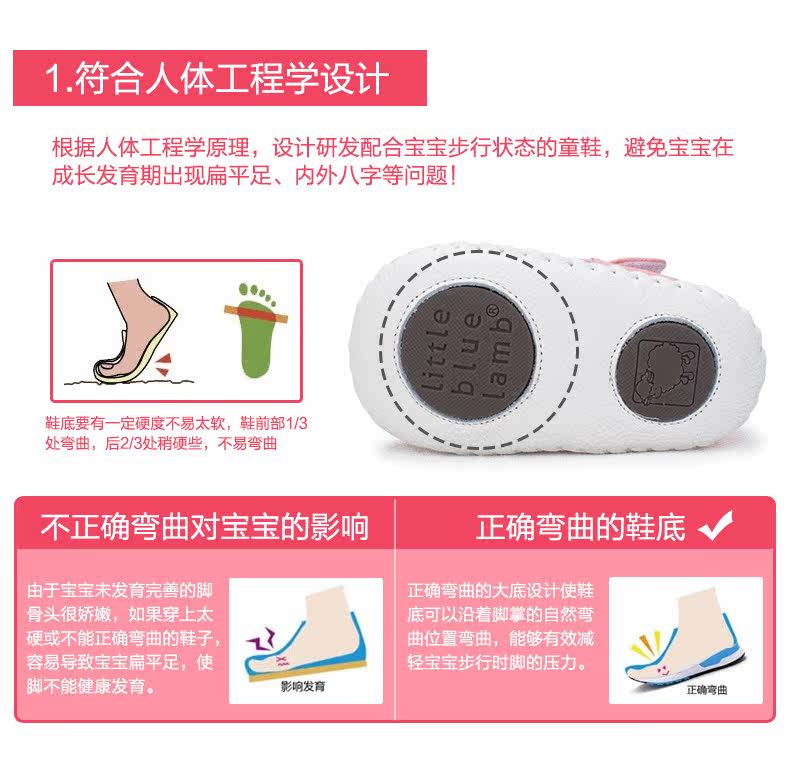 1.符合人体工程学设计

根据人体工程学原理，设计研发配合宝宝步行状态的童鞋，避免宝宝在成长发育期出现扁平足、内外八字等问题！

鞋底要有一定硬度不易太软，鞋前部1/3处弯曲，后2/3处稍硬些，不易弯曲

little blue lamb®

不正确弯曲对宝宝的影响

由于宝宝未发育完善的脚骨头很娇嫩，如果穿上太硬或不能正确弯曲的鞋子，容易导致宝宝扁平足，使脚不能健康发育。

影响发育

正确弯曲的鞋底

正确弯曲的大底设计使鞋底可以沿着脚掌的自然弯曲位置弯曲，能够有效减轻宝宝步行时脚的压力。

正确弯曲