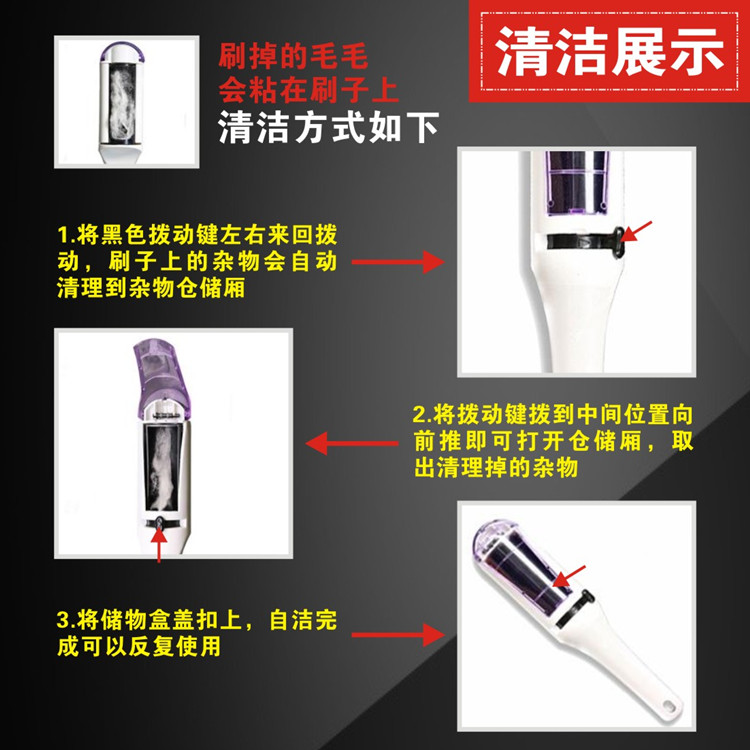 清洁展示

刷掉的毛毛
会粘在刷子上
清洁方式如下

1.将黑色拨动键左右来回拨动，刷子上的杂物会自动清理到杂物仓储厢

2.将拨动键拨到中间位置向前推即可打开仓储厢，取出清理掉的杂物

3.将储物盒盖扣上，自洁完成可以反复使用