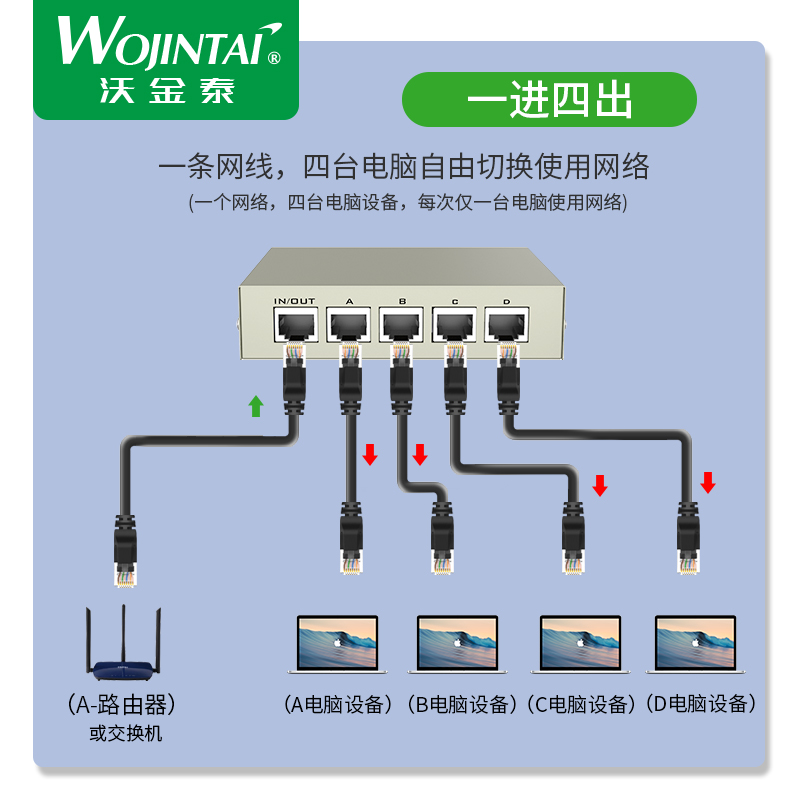 WOJINTAI®
沃金泰

一进四出

一条网线，四台电脑自由切换使用网络
(一个网络，四台电脑设备，每次仅一台电脑使用网络)

IN/OUT A B C D

（A-路由器）
或交换机

（A电脑设备）（B电脑设备）（C电脑设备）（D电脑设备）