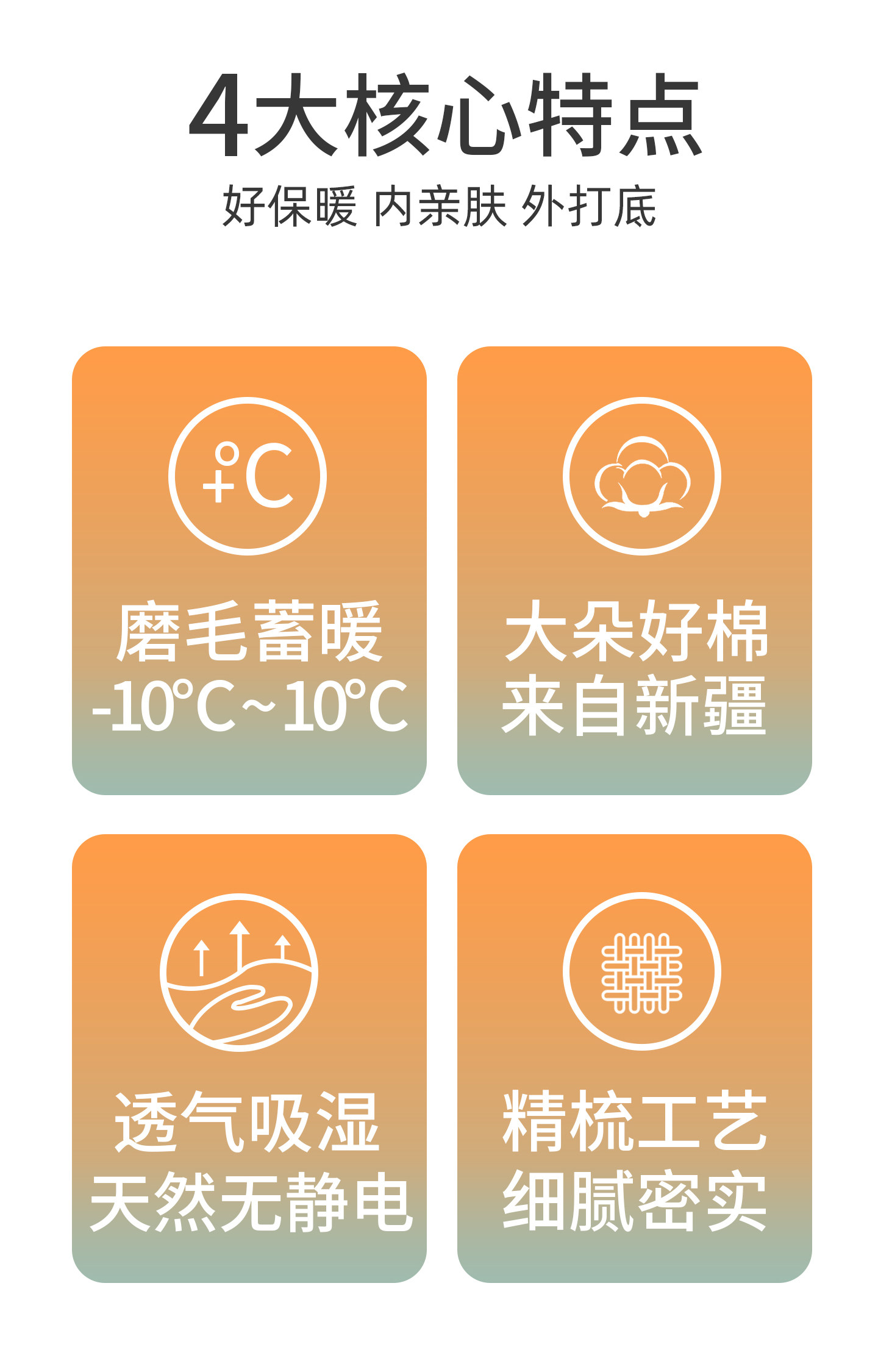 4大核心特点

好保暖 内亲肤 外打底

+°C

磨毛蓄暖
-10°C~10°C

大朵好棉
来自新疆

透气吸湿
天然无静电

精梳工艺
细腻密实