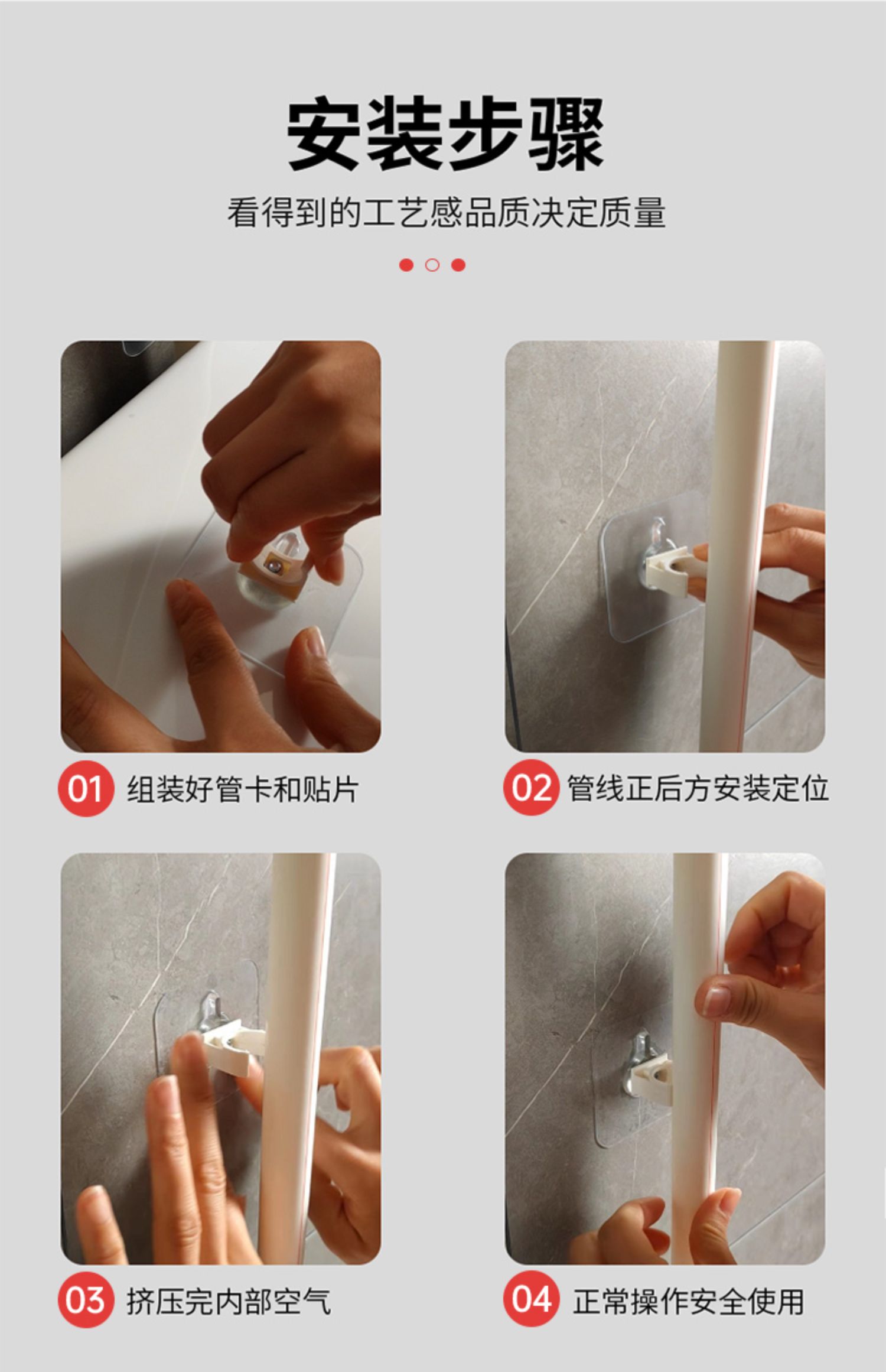 安装步骤

看得到的工艺感品质决定质量

01 组装好管卡和贴片

02 管线正后方安装定位

03 挤压完内部空气

04 正常操作安全使用