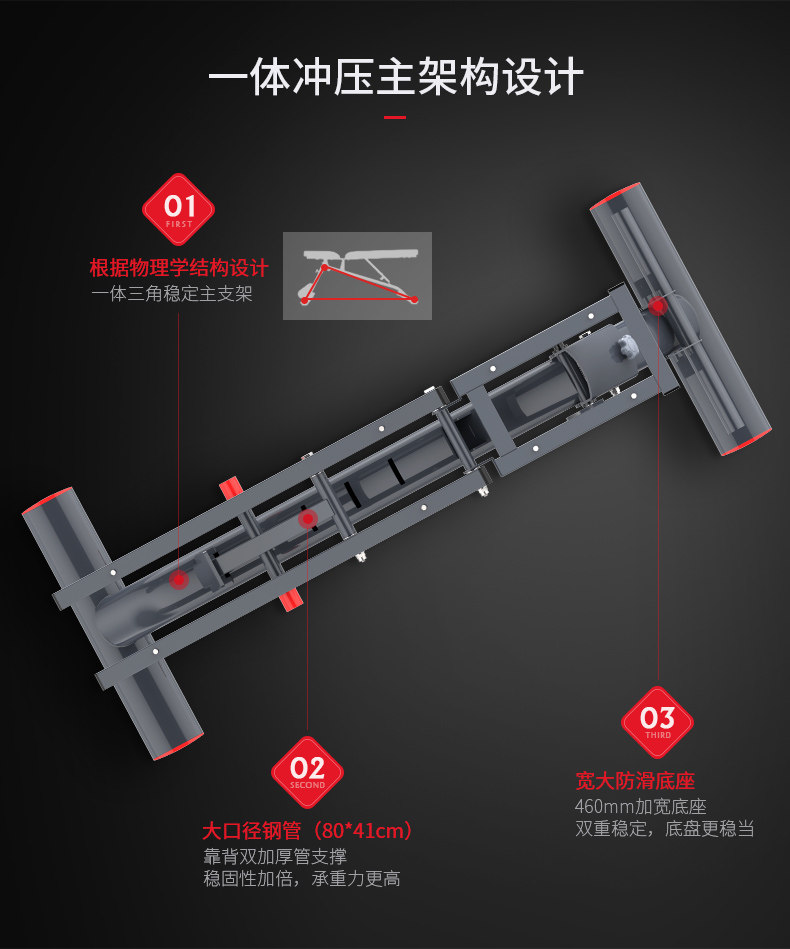 一体冲压主架构设计

01
FIRST
根据物理学结构设计
一体三角稳定主支架

02
SECOND
大口径钢管（80*41cm）
靠背双加厚管支撑
稳固性加倍，承重力更高

03
THIRD
宽大防滑底座
460mm加宽底座
双重稳定，底盘更稳当