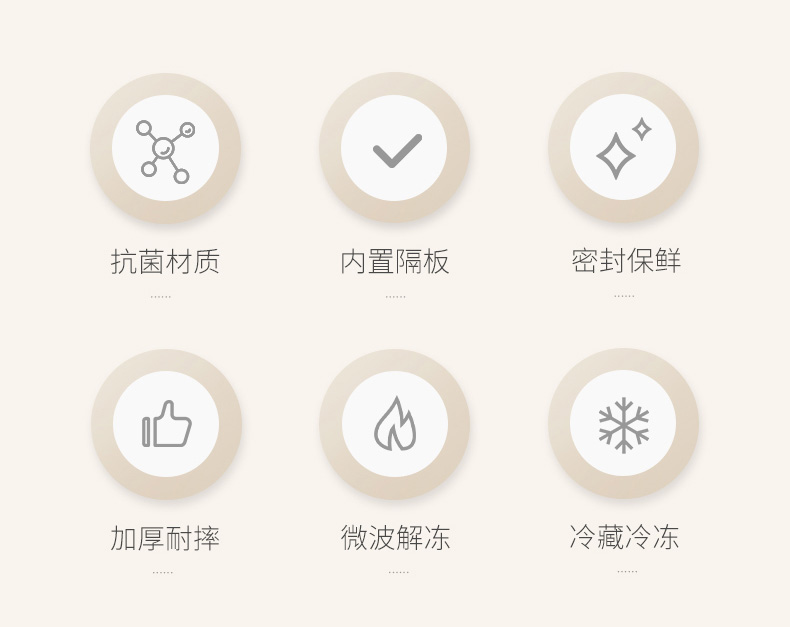 抗菌材质

内置隔板

密封保鲜

加厚耐摔

微波解冻

冷藏冷冻