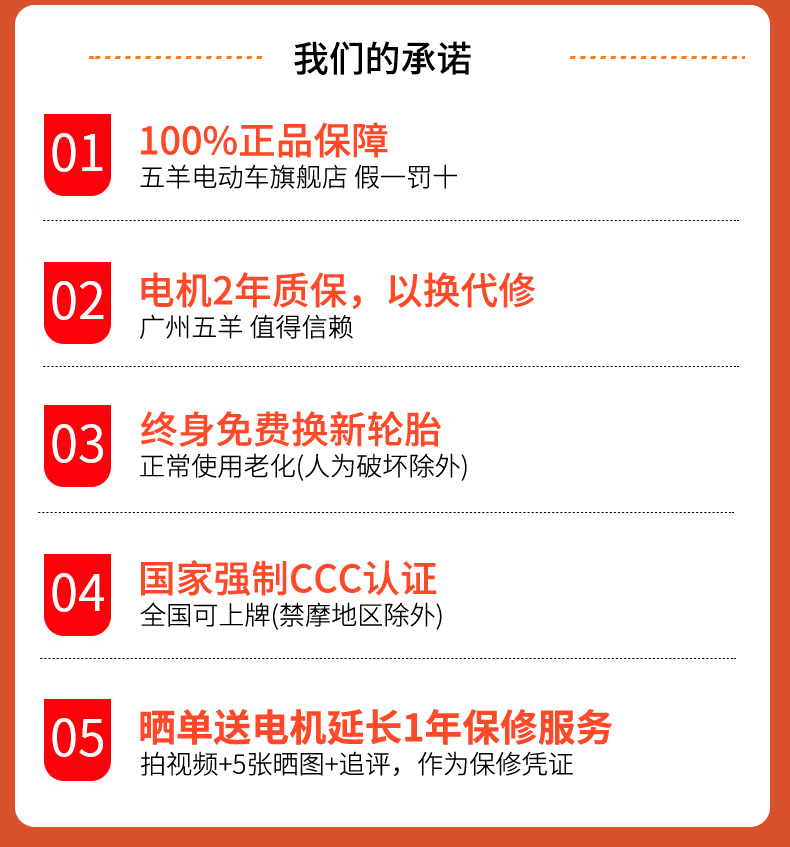 我们的承诺

01

100%正品保障
五羊电动车旗舰店 假一罚十

02

电机2年质保，以换代修
广州五羊 值得信赖

03

终身免费换新轮胎
正常使用老化(人为破坏除外)

04

国家强制CCC认证
全国可上牌(禁摩地区除外)

05

晒单送电机延长1年保修服务
拍视频+5张晒图+追评，作为保修凭证