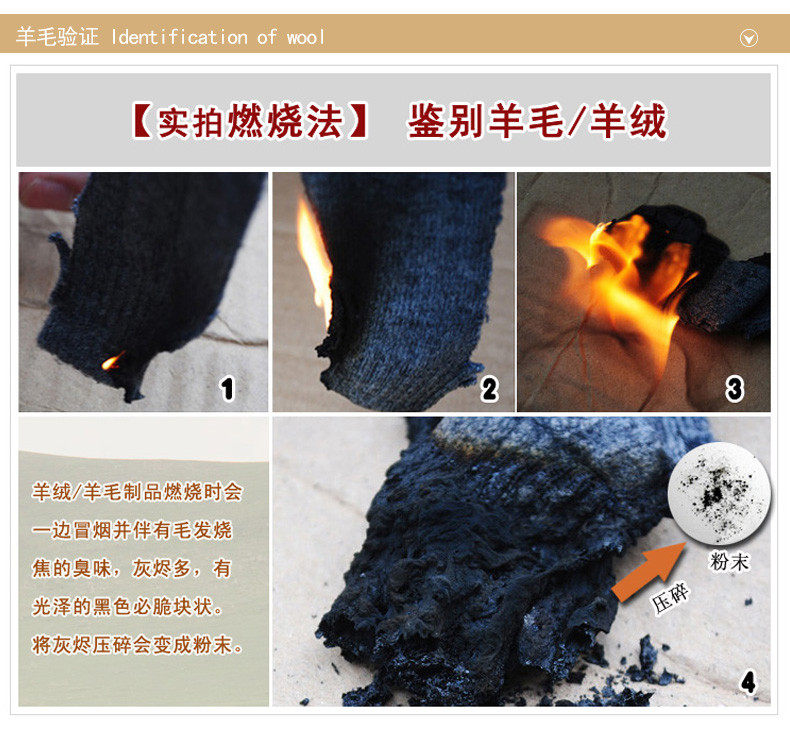 羊毛验证 Identification of wool

【实拍燃烧法】 鉴别羊毛/羊绒

1

2

3

羊绒/羊毛制品燃烧时会一边冒烟并伴有毛发烧焦的臭味，灰烬多，有光泽的黑色必脆块状。将灰烬压碎会变成粉末。

粉末

压碎

4