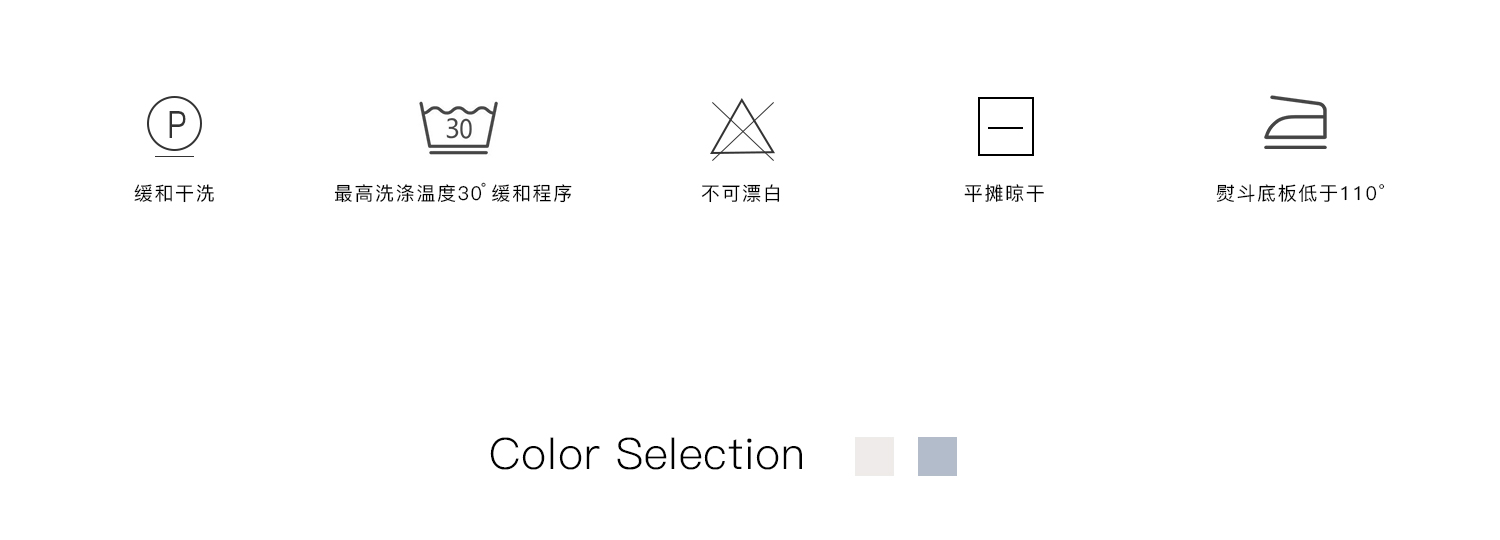 P

缓和干洗

30

最高洗涤温度30° 缓和程序

不可漂白

平摊晾干

熨斗底板低于110°

Color Selection