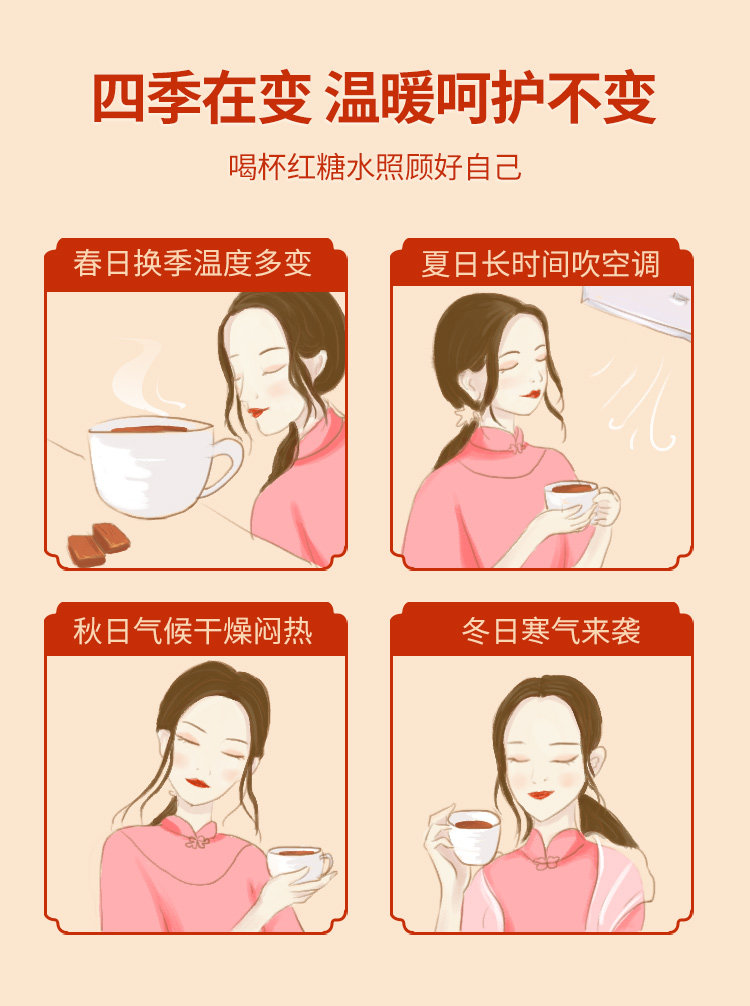 四季在变 温暖呵护不变

喝杯红糖水照顾好自己

春日换季温度多变

夏日长时间吹空调

秋日气候干燥闷热

冬日寒气来袭