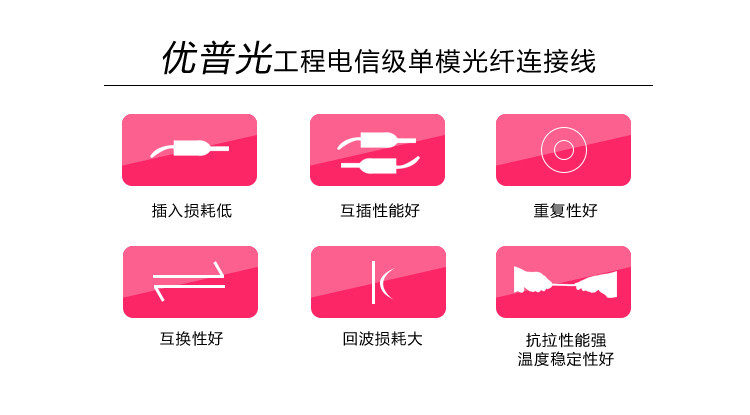 优普光工程电信级单模光纤连接线

插入损耗低

互插性能好

重复性好

互换性好

回波损耗大

抗拉性能强
温度稳定性好