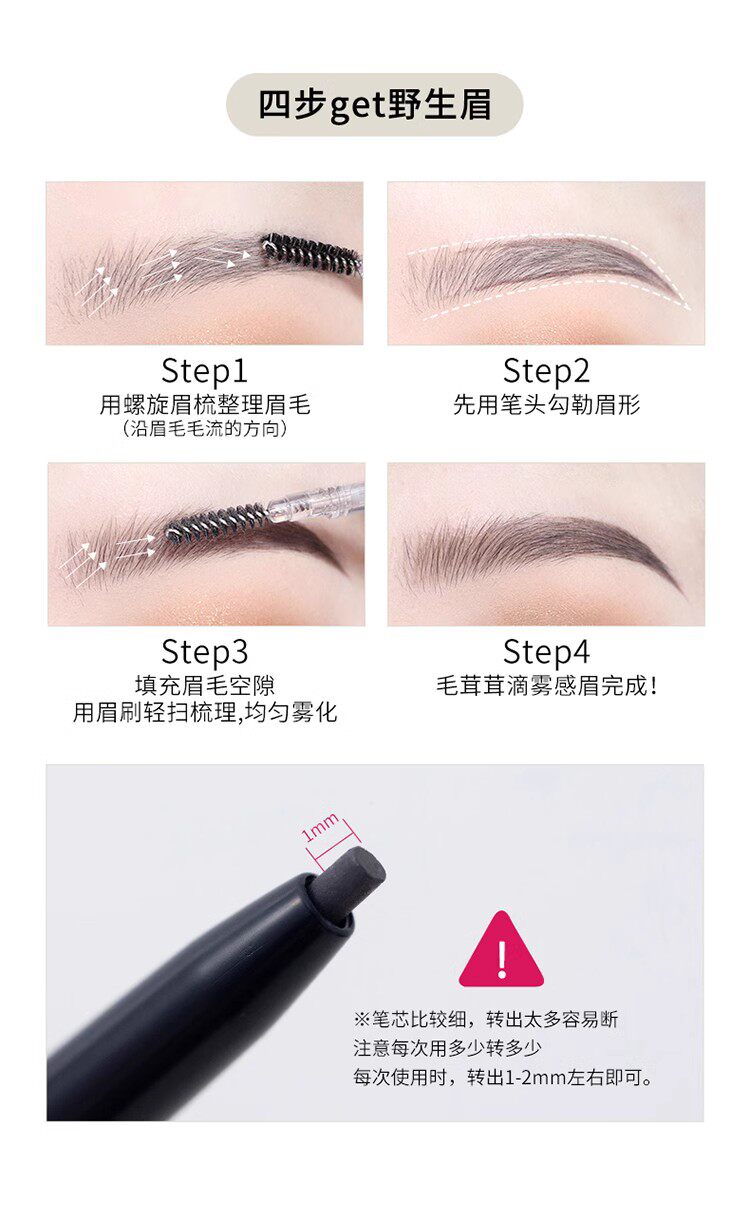 四步get野生眉

Step1
用螺旋眉梳整理眉毛
（沿眉毛毛流的方向）

Step2
先用笔头勾勒眉形

Step3
填充眉毛空隙
用眉刷轻扫梳理,均匀雾化

Step4
毛茸茸滴雾感眉完成！

1mm

!

※笔芯比较细，转出太多容易断
注意每次用多少转多少
每次使用时，转出1-2mm左右即可。