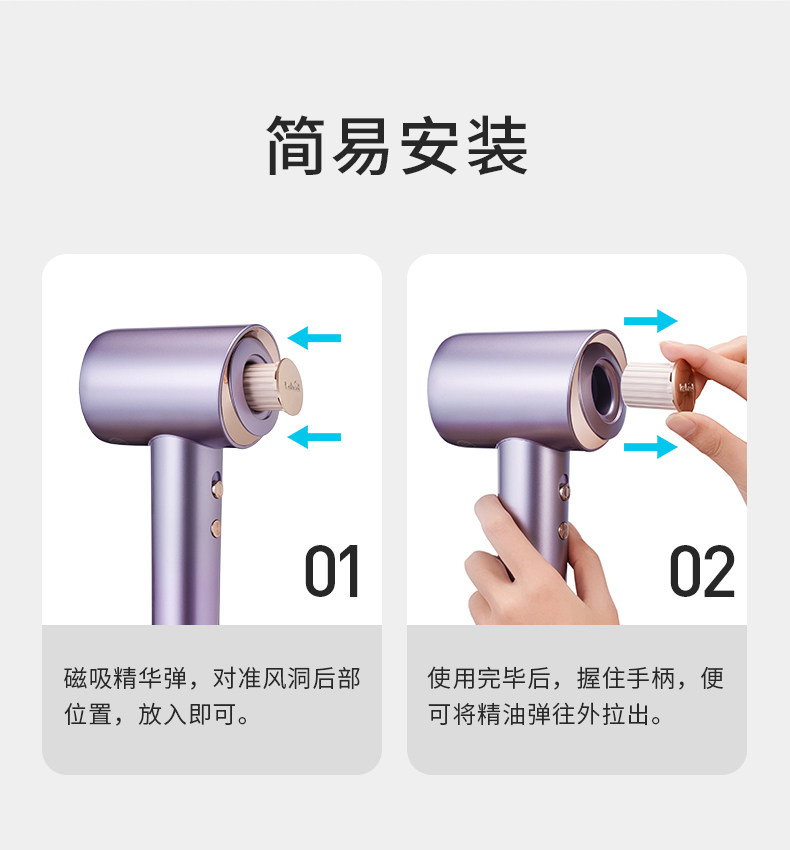 简易安装

01

磁吸精华弹，对准风洞后部位置，放入即可。

02

使用完毕后，握住手柄，便可将精油弹往外拉出。