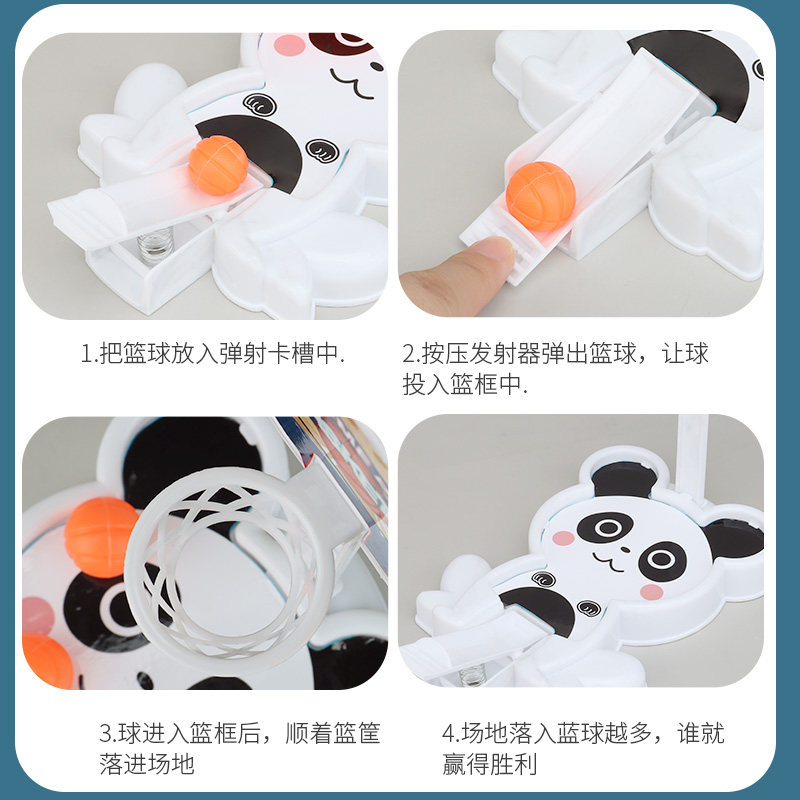 1.把篮球放入弹射卡槽中.

2.按压发射器弹出篮球，让球投入篮框中.

3.球进入篮框后，顺着篮筐落进场地

4.场地落入蓝球越多，谁就赢得胜利