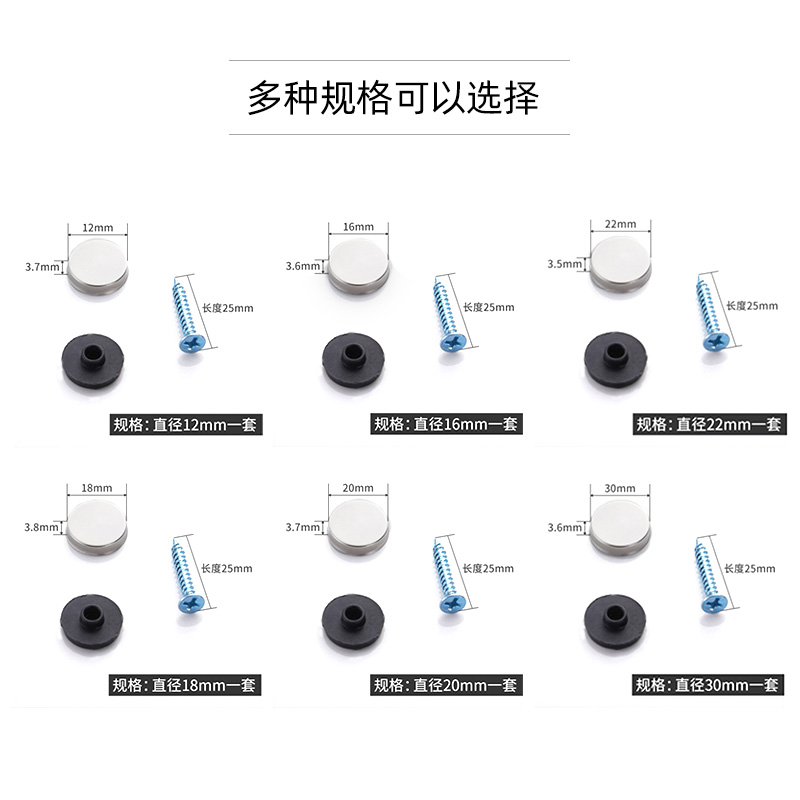 多种规格可以选择

12mm
3.7mm
长度25mm
规格：直径12mm一套

16mm
3.6mm
长度25mm
规格：直径16mm一套

22mm
3.5mm
长度25mm
规格：直径22mm一套

18mm
3.8mm
长度25mm
规格：直径18mm一套

20mm
3.7mm
长度25mm
规格：直径20mm一套

30mm
3.6mm
长度25mm
规格：直径30mm一套